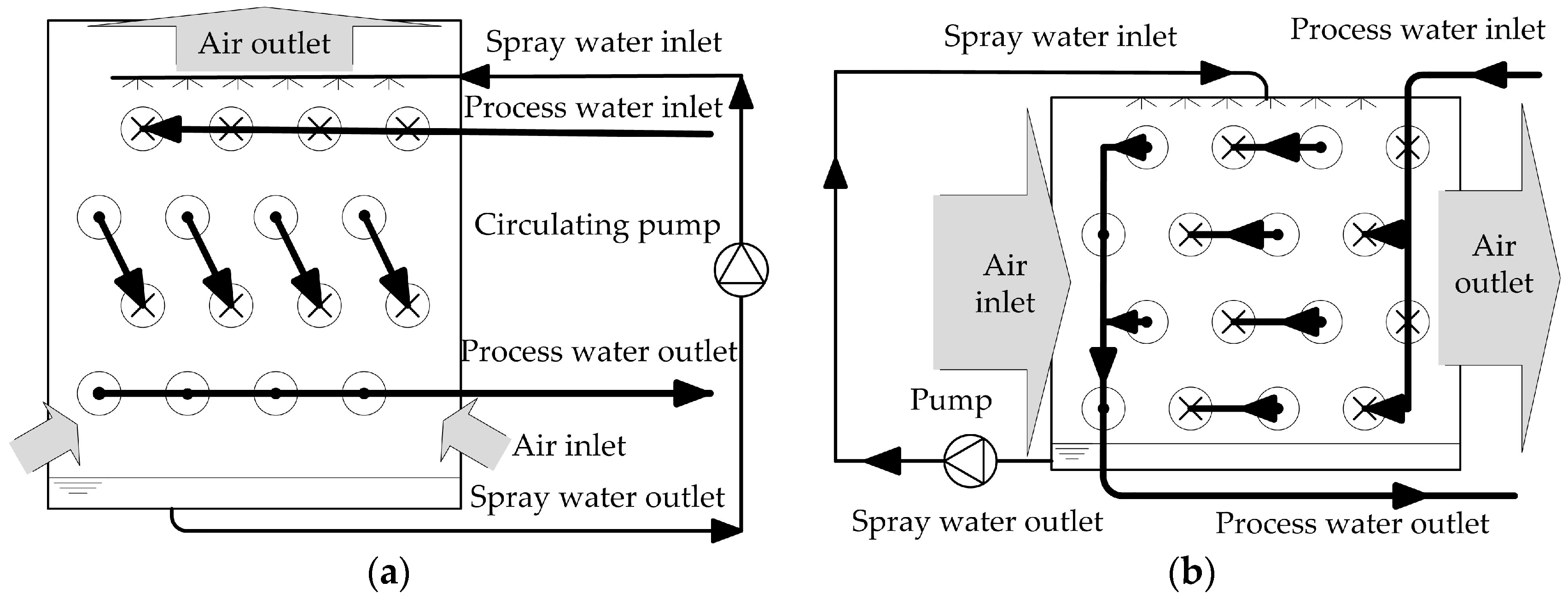 Air outlet
Spray water inlet
Process water inlet
Circulating pump
Process water outlet
Air inlet
Spray water outlet
(a)

Spray water inlet
Process water inlet
Air inlet
Air outlet
Pump
Spray water outlet
Process water outlet
(b)