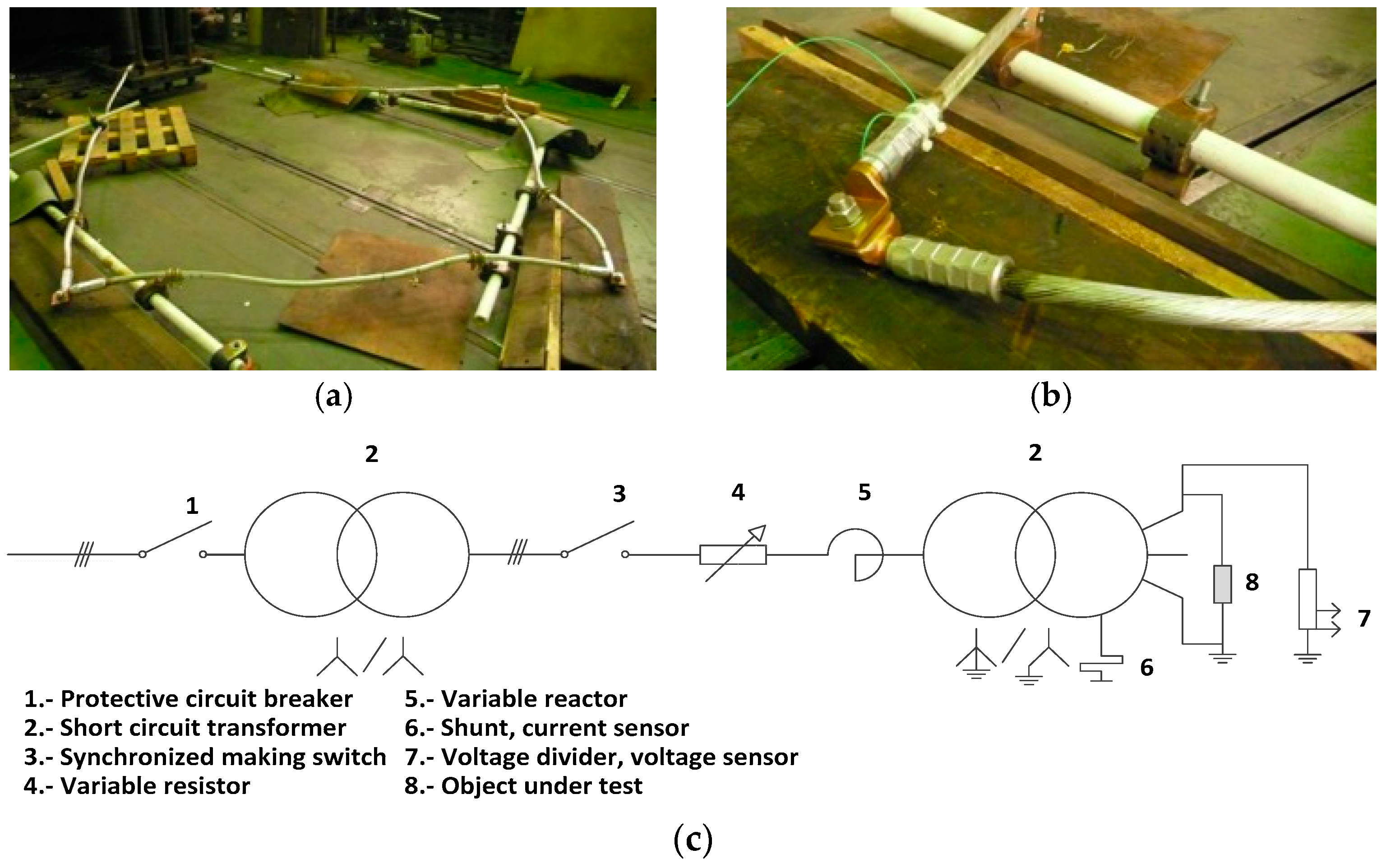 (a)

(b)

2

1

3

4

5

2

8

7

6

1.- Protective circuit breaker
2.- Short circuit transformer
3.- Synchronized making switch
4.- Variable resistor

5.- Variable reactor
6.- Shunt, current sensor
7.- Voltage divider, voltage sensor
8.- Object under test

(c)