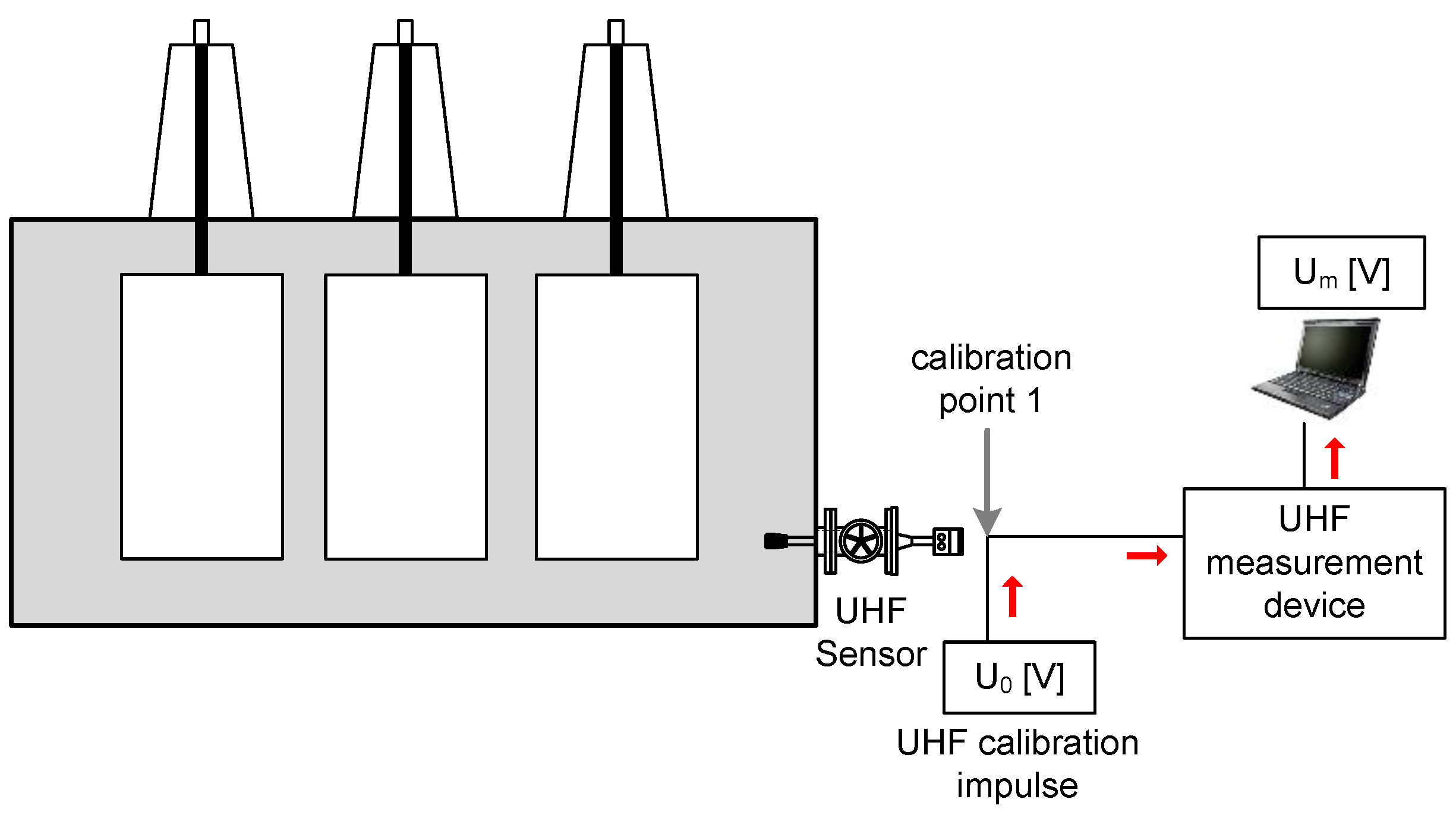 $U_m$ [V]

calibration point 1

UHF measurement device

UHF Sensor

$U_0$ [V]

UHF calibration impulse