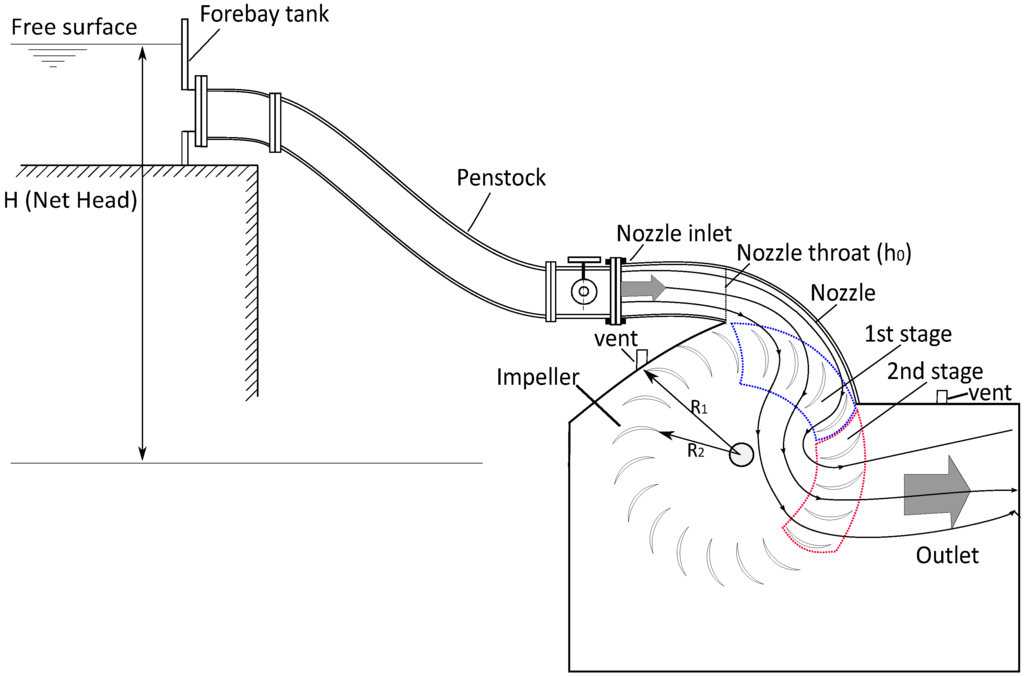 Free surface
Forebay tank
H (Net Head)
Penstock
Nozzle inlet
Nozzle throat ($h_0$)
Nozzle
1st stage
2nd stage
vent
vent
Impeller
$R_1$
$R_2$
Outlet