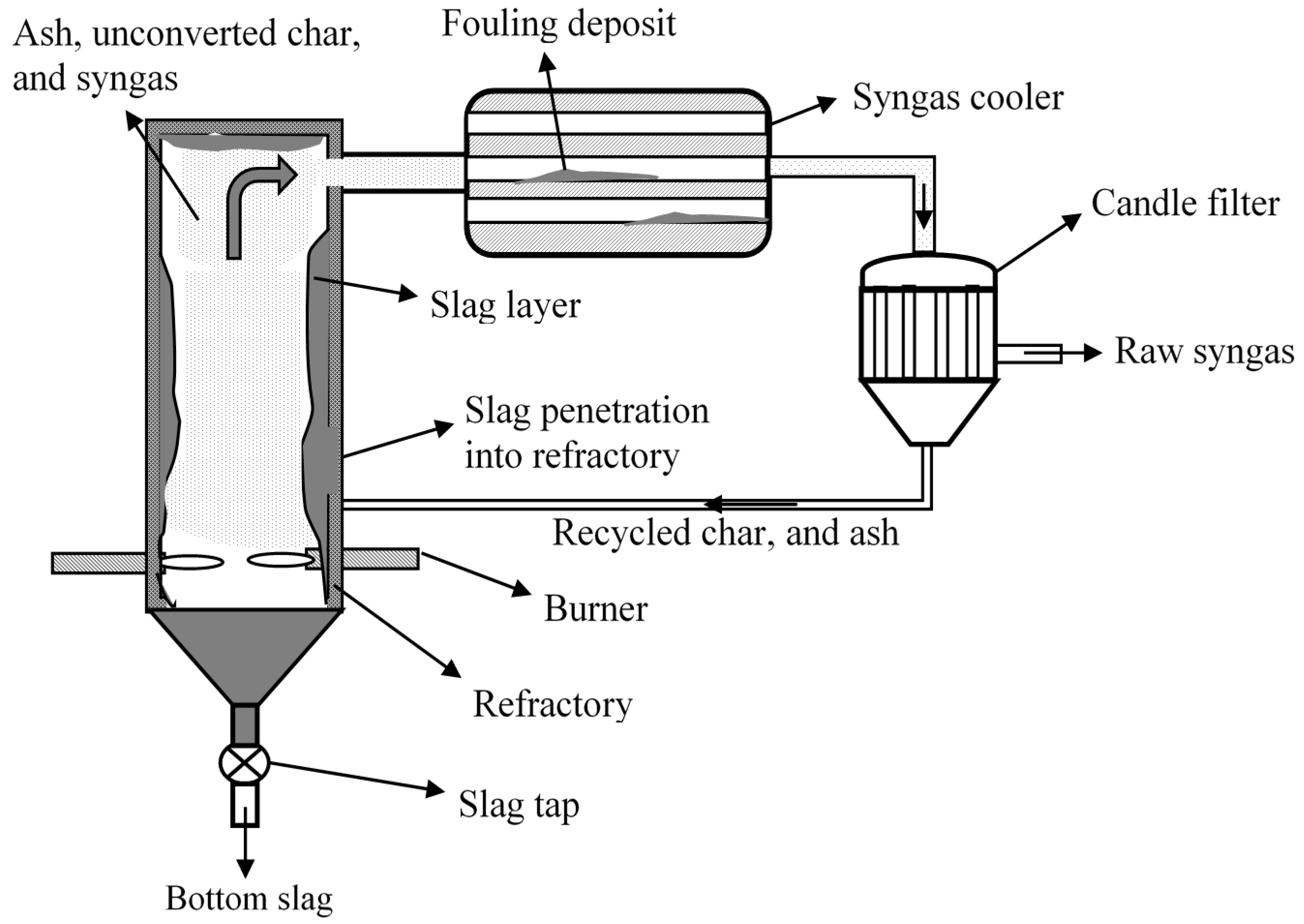 Ash, unconverted char, and syngas

Fouling deposit

Syngas cooler

Candle filter

Slag layer

Raw syngas

Slag penetration into refractory

Recycled char, and ash

Burner

Refractory

Slag tap

Bottom slag