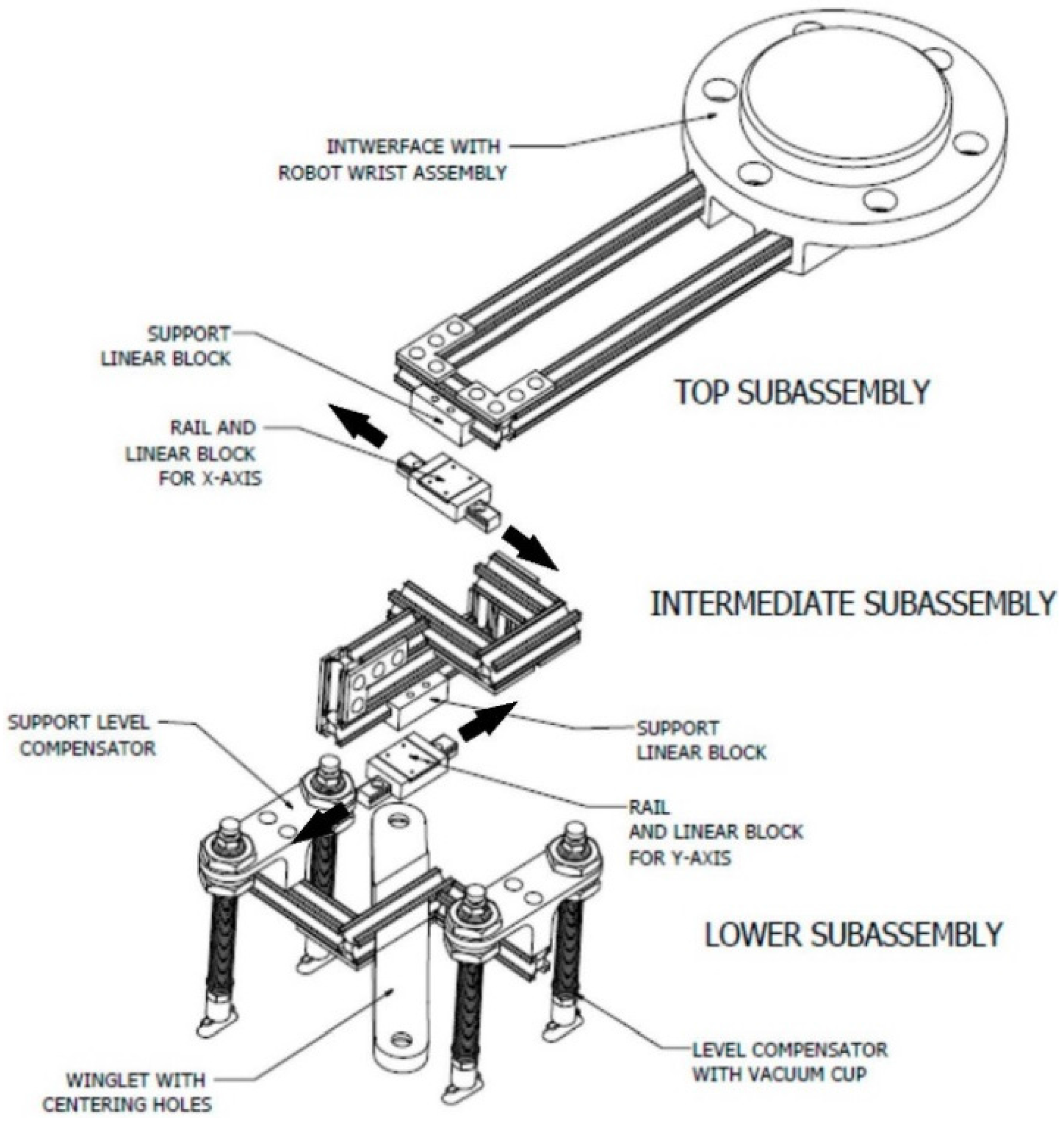 INTWERFACE WITH
ROBOT WRIST ASSEMBLY

SUPPORT
LINEAR BLOCK

TOP SUBASSEMBLY

RAIL AND
LINEAR BLOCK
FOR X-AXIS

INTERMEDIATE SUBASSEMBLY

SUPPORT LEVEL
COMPENSATOR

SUPPORT
LINEAR BLOCK

RAIL
AND LINEAR BLOCK
FOR Y-AXIS

LOWER SUBASSEMBLY

LEVEL COMPENSATOR
WITH VACUUM CUP

WINGLET WITH
CENTERING HOLES