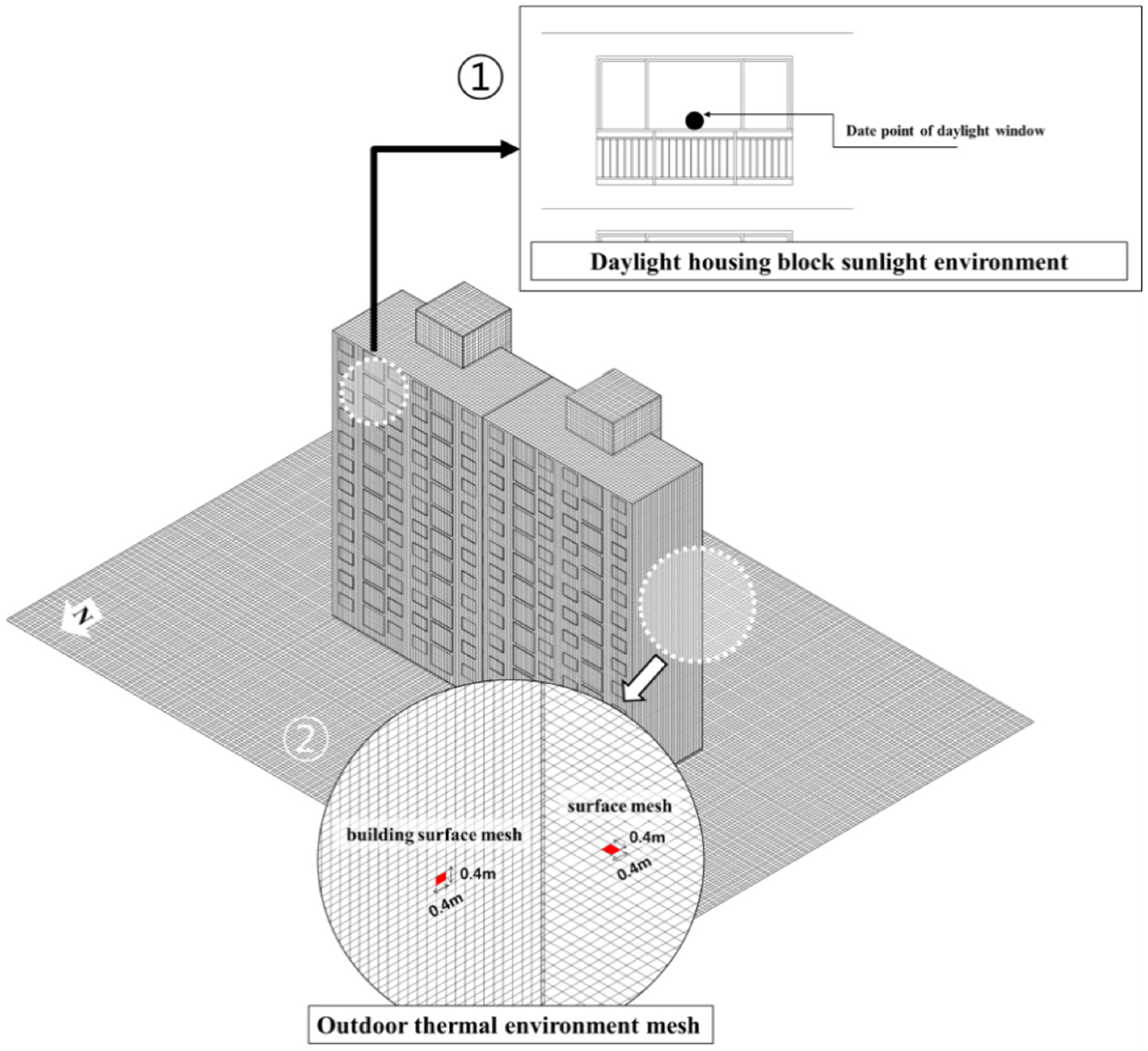 ①

Date point of daylight window

Daylight housing block sunlight environment

N

②

building surface mesh

0.4m

0.4m

surface mesh

0.4m

0.4m

Outdoor thermal environment mesh