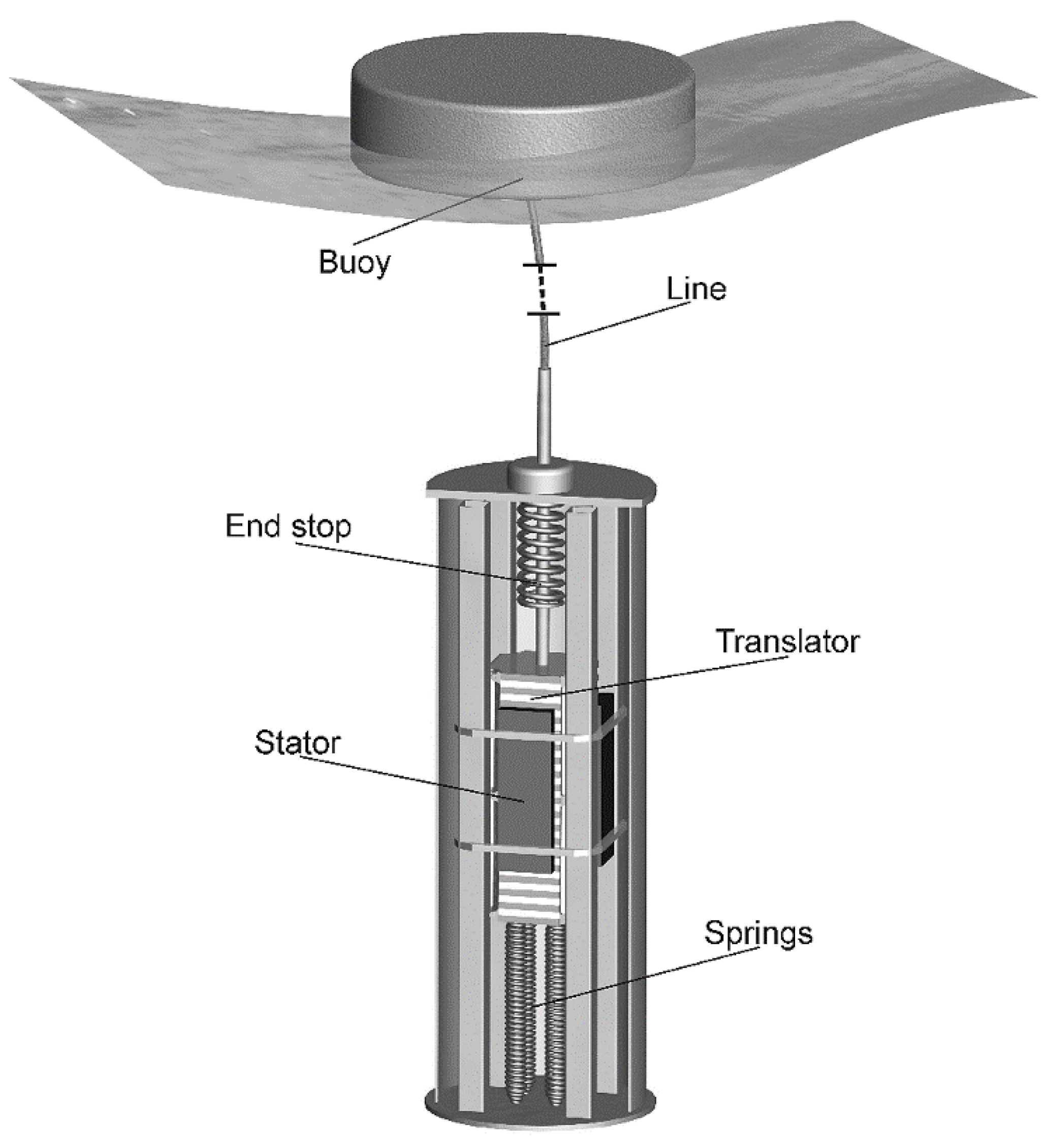 Buoy
Line
End stop
Translator
Stator
Springs