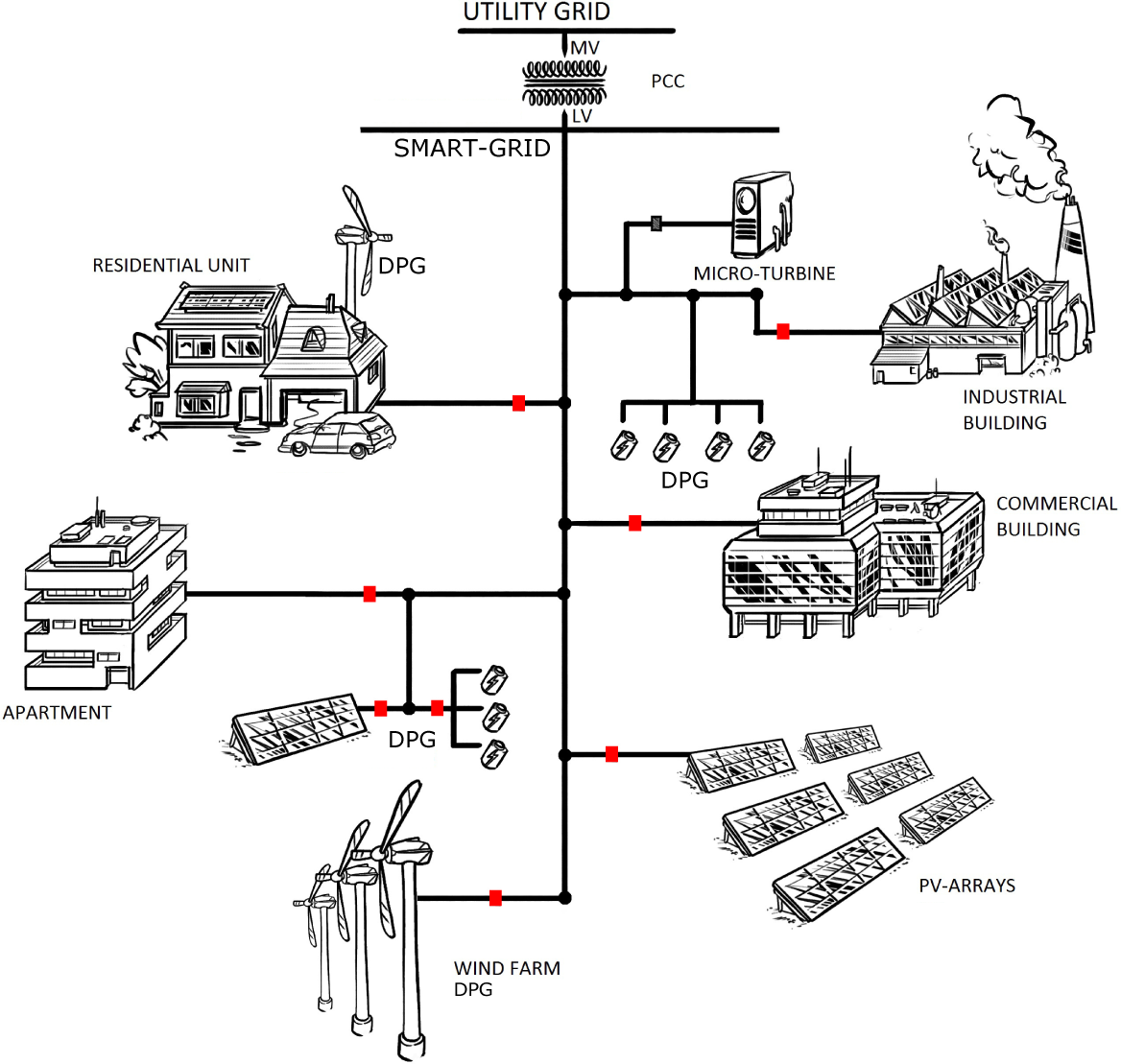 UTILITY GRID

MV

PCC

LV

SMART-GRID

RESIDENTIAL UNIT

DPG

MICRO-TURBINE

INDUSTRIAL BUILDING

DPG

COMMERCIAL BUILDING

APARTMENT

DPG

PV-ARRAYS

WIND FARM DPG