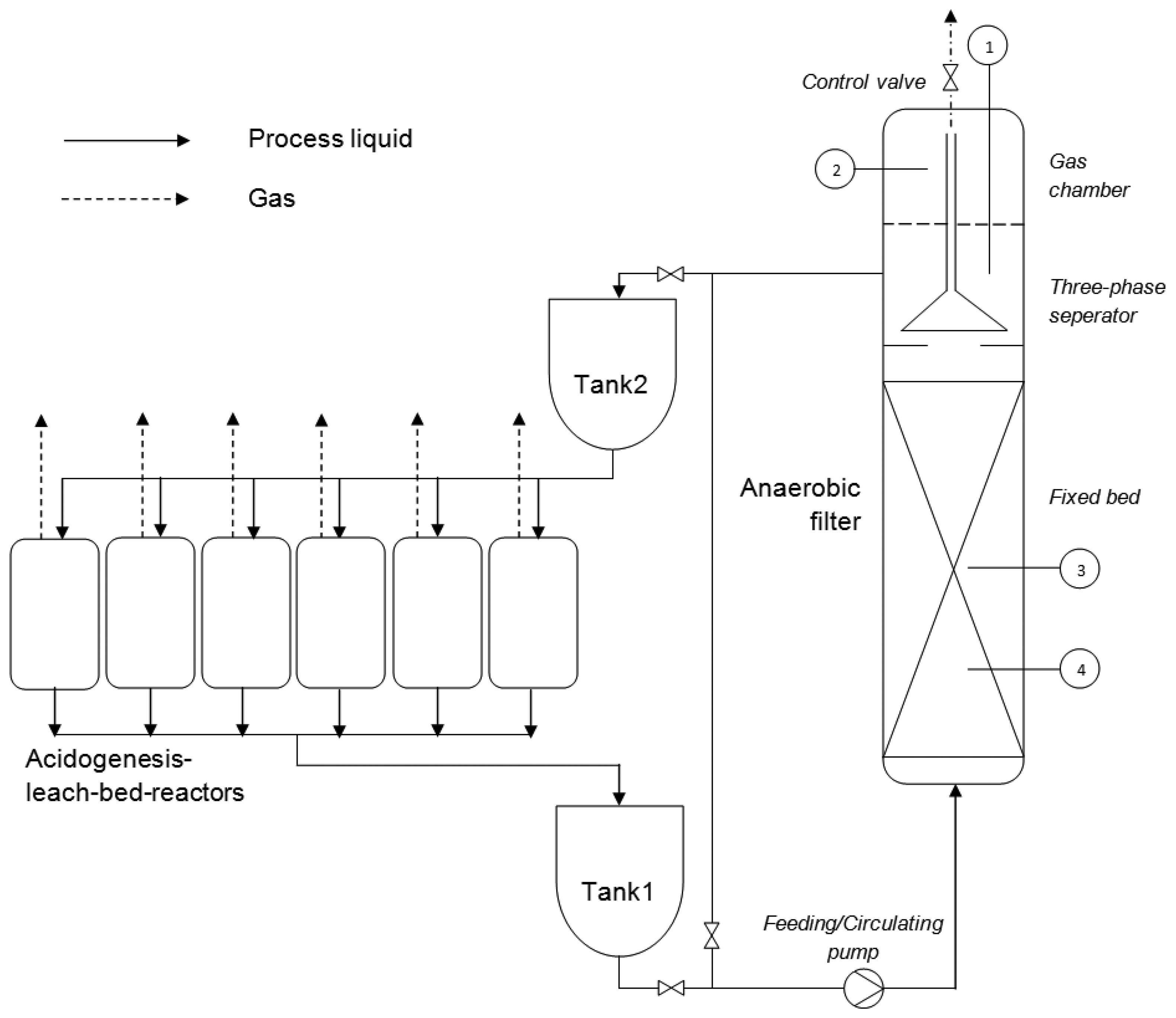 Process liquid

Gas

Control valve

1

2

Gas chamber

Three-phase seperator

Tank2

Anaerobic filter

Fixed bed

3

4

Acidogenesis-leach-bed-reactors

Tank1

Feeding/Circulating pump