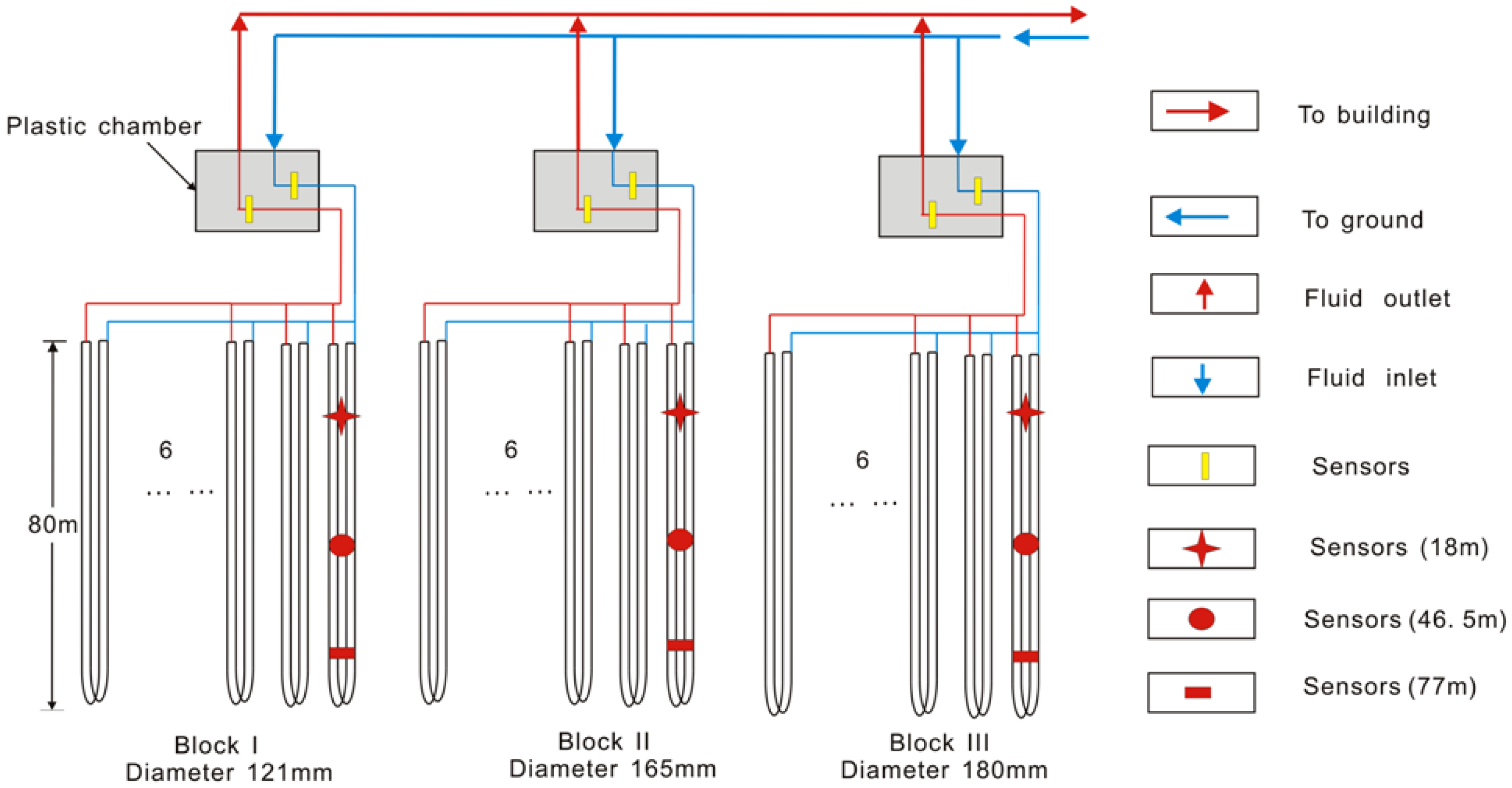 Plastic chamber

80m

6

... ...

6

... ...

6

... ...

Block I
Diameter 121mm

Block II
Diameter 165mm

Block III
Diameter 180mm

To building

To ground

Fluid outlet

Fluid inlet

Sensors

Sensors (18m)

Sensors (46. 5m)

Sensors (77m)