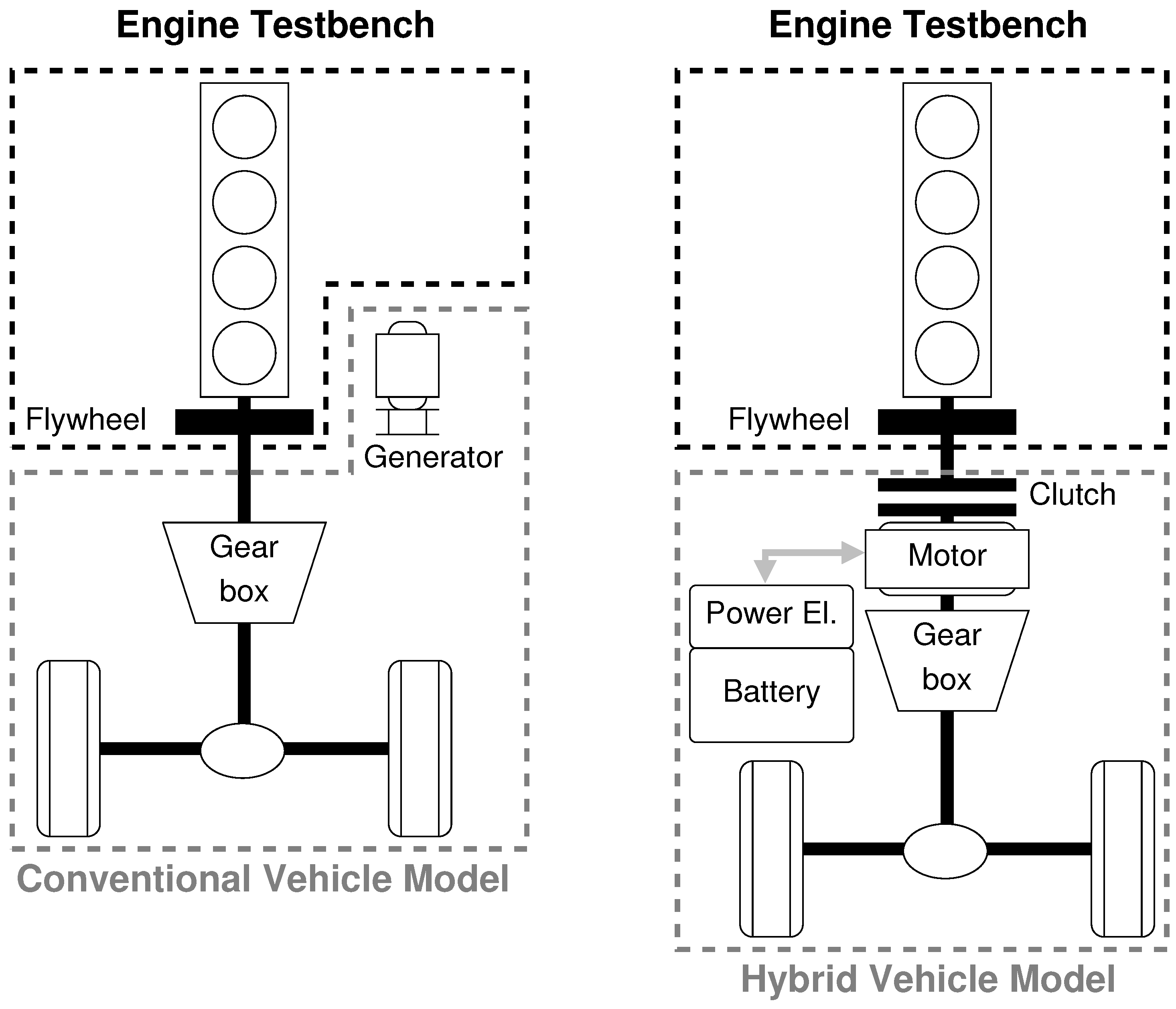 Engine Testbench

Flywheel

Generator

Gear box

Conventional Vehicle Model

Engine Testbench

Flywheel

Clutch

Motor

Power El.

Battery

Gear box

Hybrid Vehicle Model