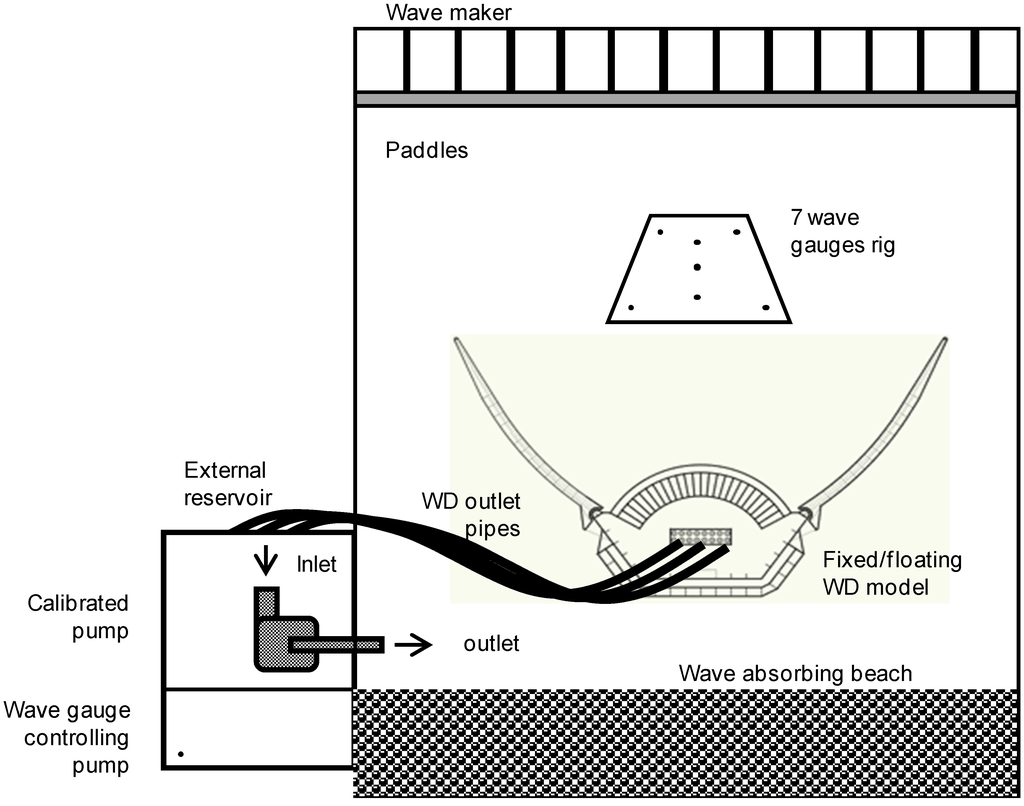 Wave maker

Paddles

7 wave gauges rig

External reservoir

WD outlet pipes

Inlet

Fixed/floating WD model

Calibrated pump

outlet

Wave absorbing beach

Wave gauge controlling pump