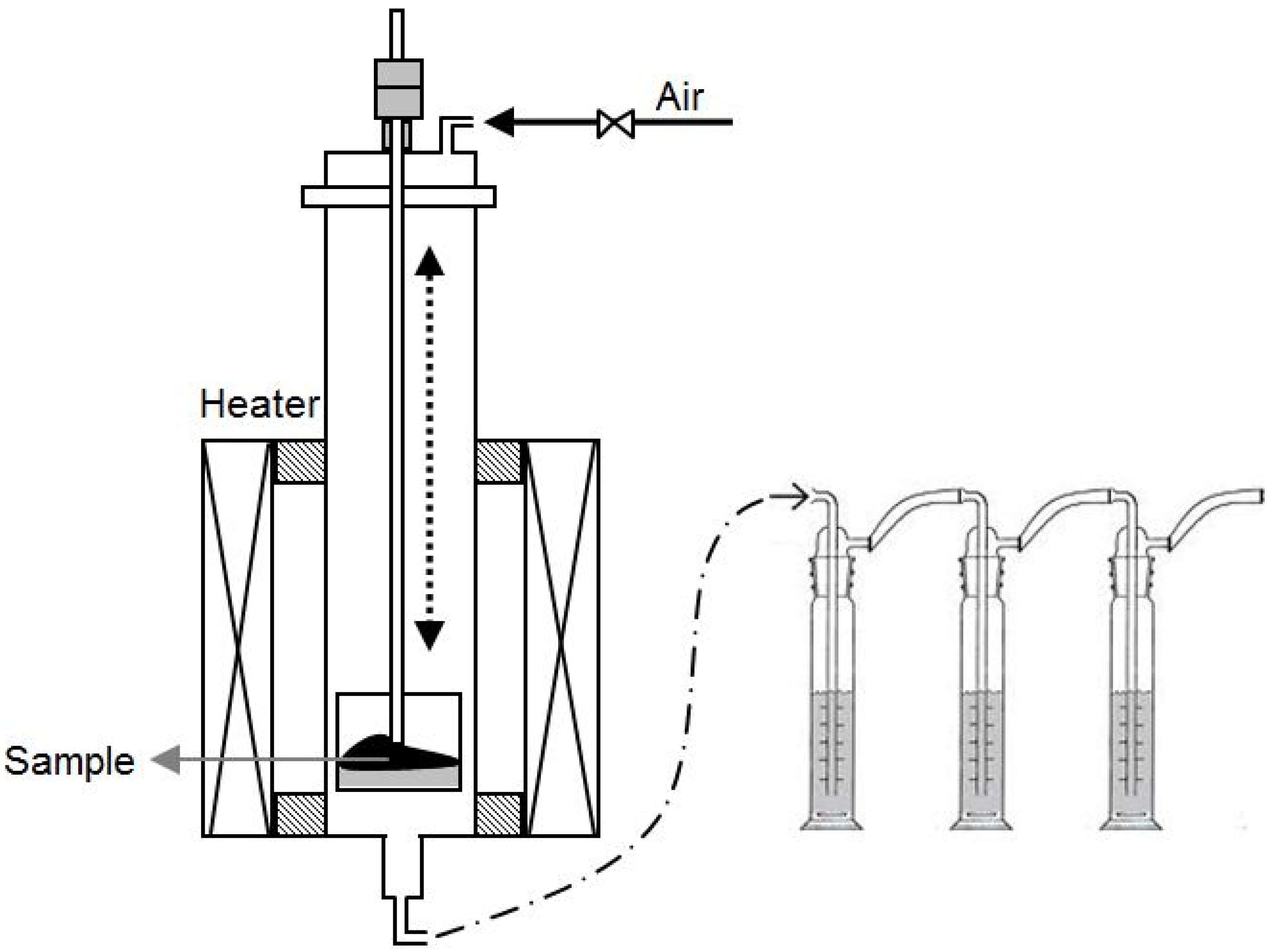 Air

Heater

Sample