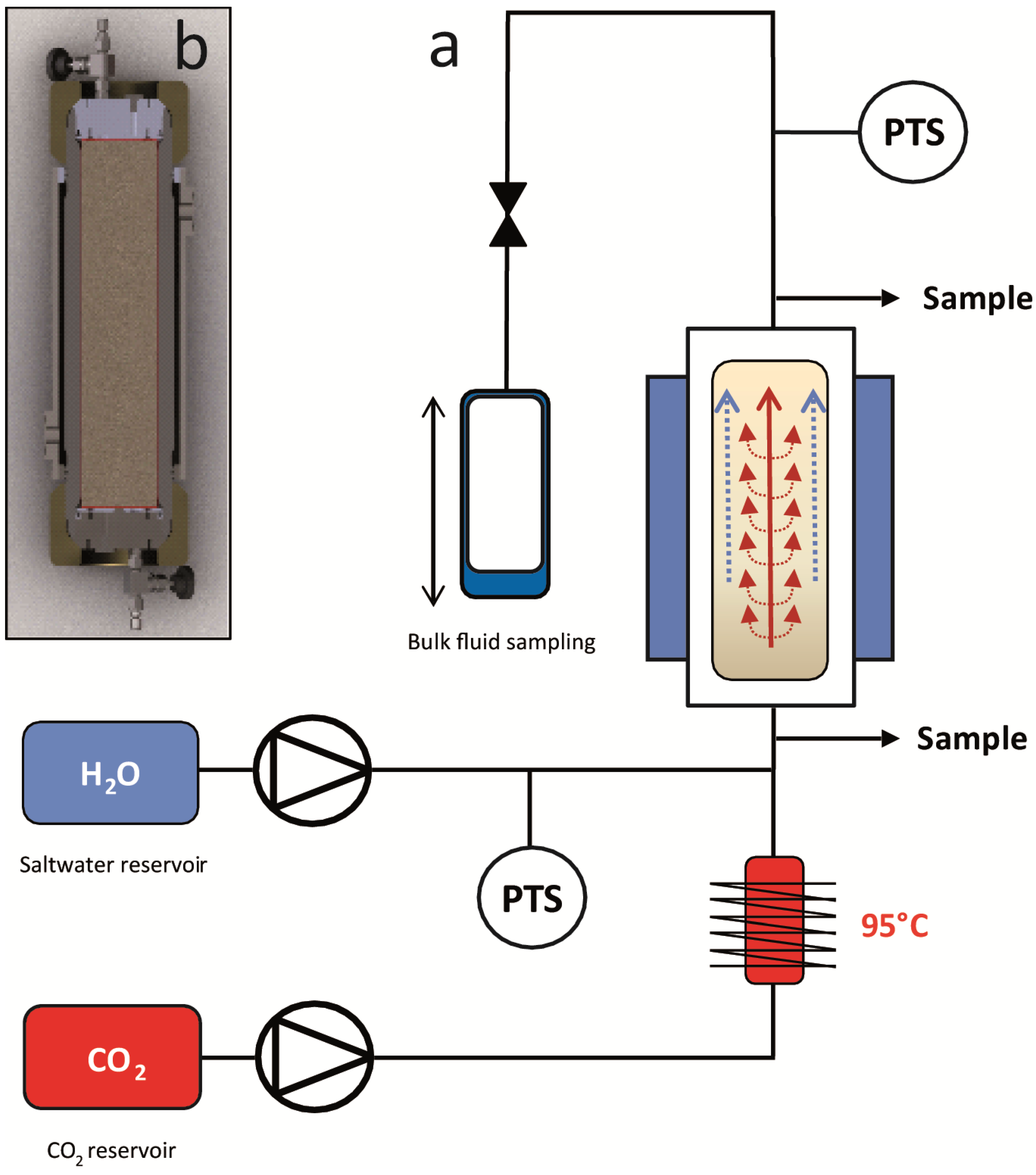 b

a

PTS

Sample

Bulk fluid sampling

Sample

$H_2O$

Saltwater reservoir

PTS

95°C

$CO_2$

$CO_2$ reservoir