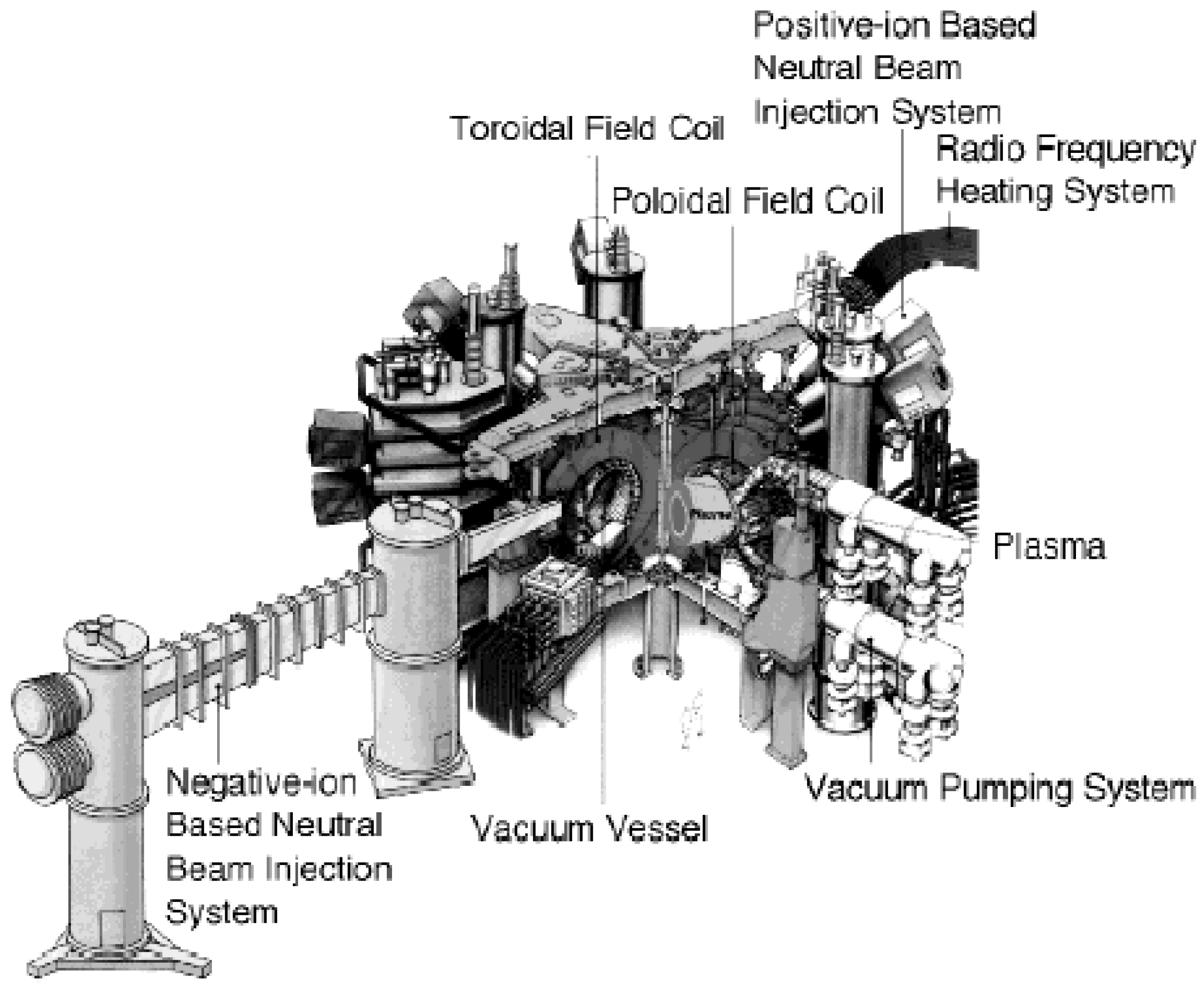 Positive-ion Based Neutral Beam Injection System

Toroidal Field Coil

Radio Frequency Heating System

Poloidal Field Coil

Plasma

Negative-ion Based Neutral Beam Injection System

Vacuum Vessel

Vacuum Pumping System