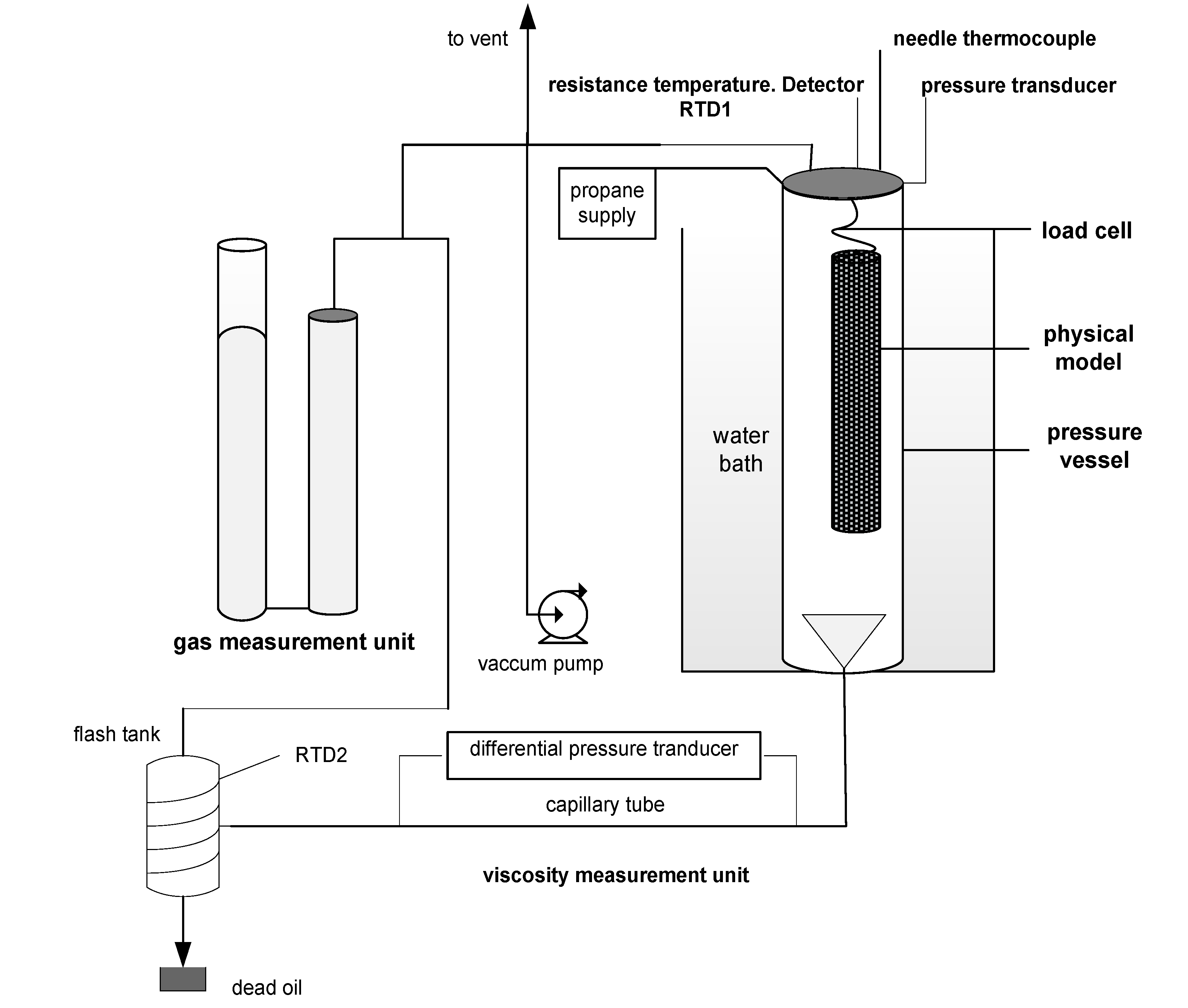 to vent

needle thermocouple

resistance temperature. Detector RTD1

pressure transducer

propane supply

load cell

physical model

water bath

pressure vessel

gas measurement unit

vaccum pump

flash tank

RTD2

differential pressure tranducer

capillary tube

viscosity measurement unit

dead oil