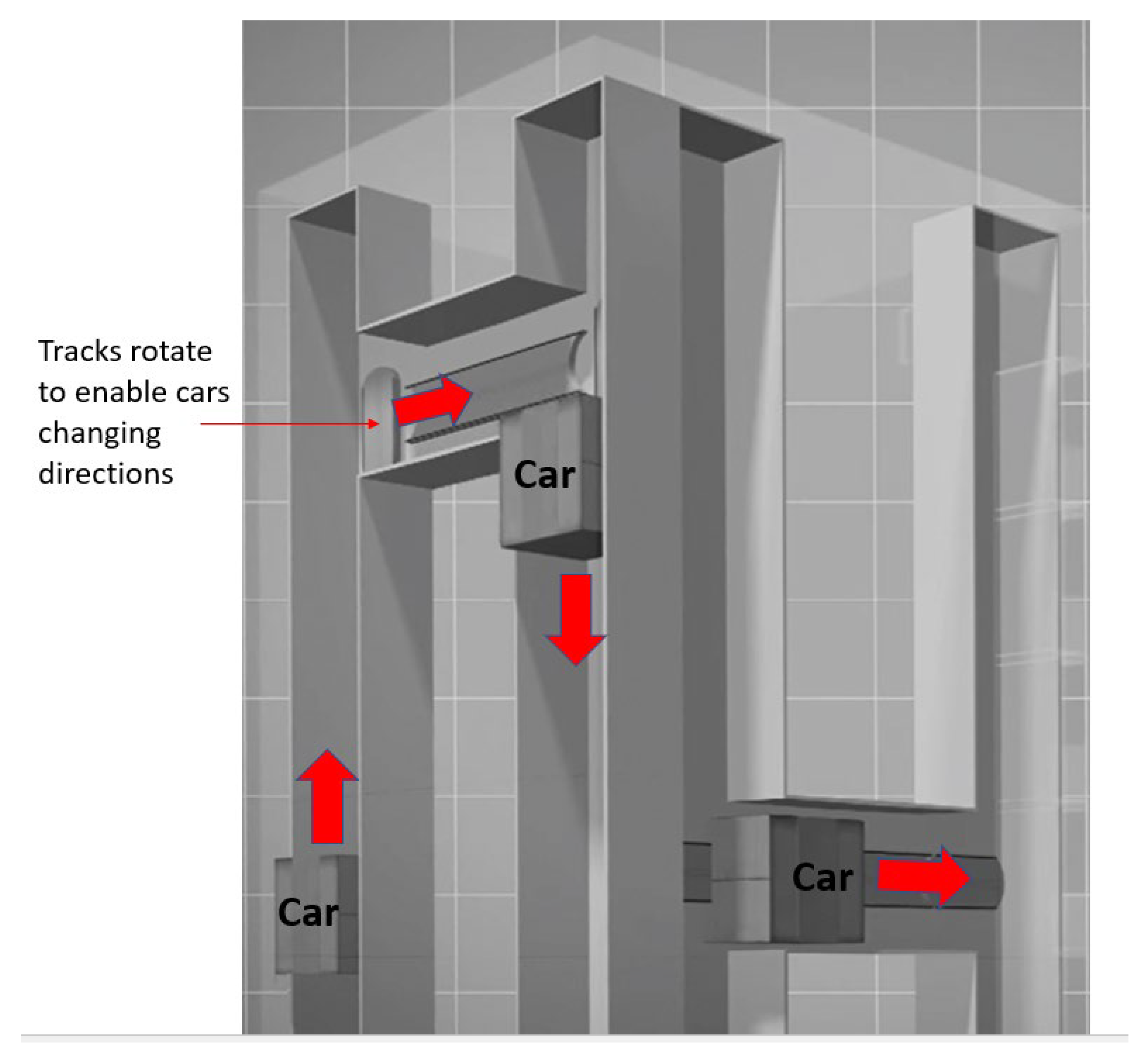 Tracks rotate to enable cars changing directions

Car

Car

Car