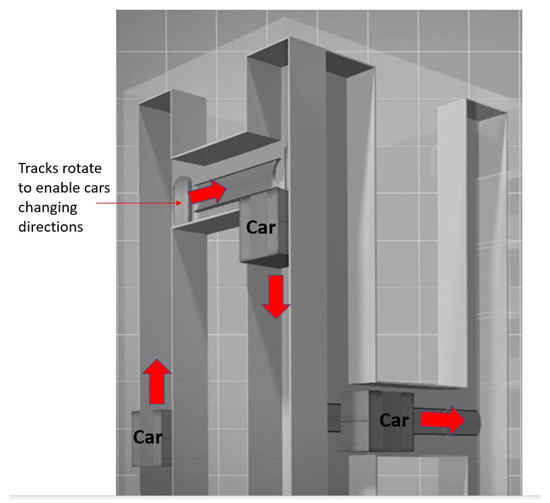 Tracks rotate to enable cars changing directions

Car

Car

Car