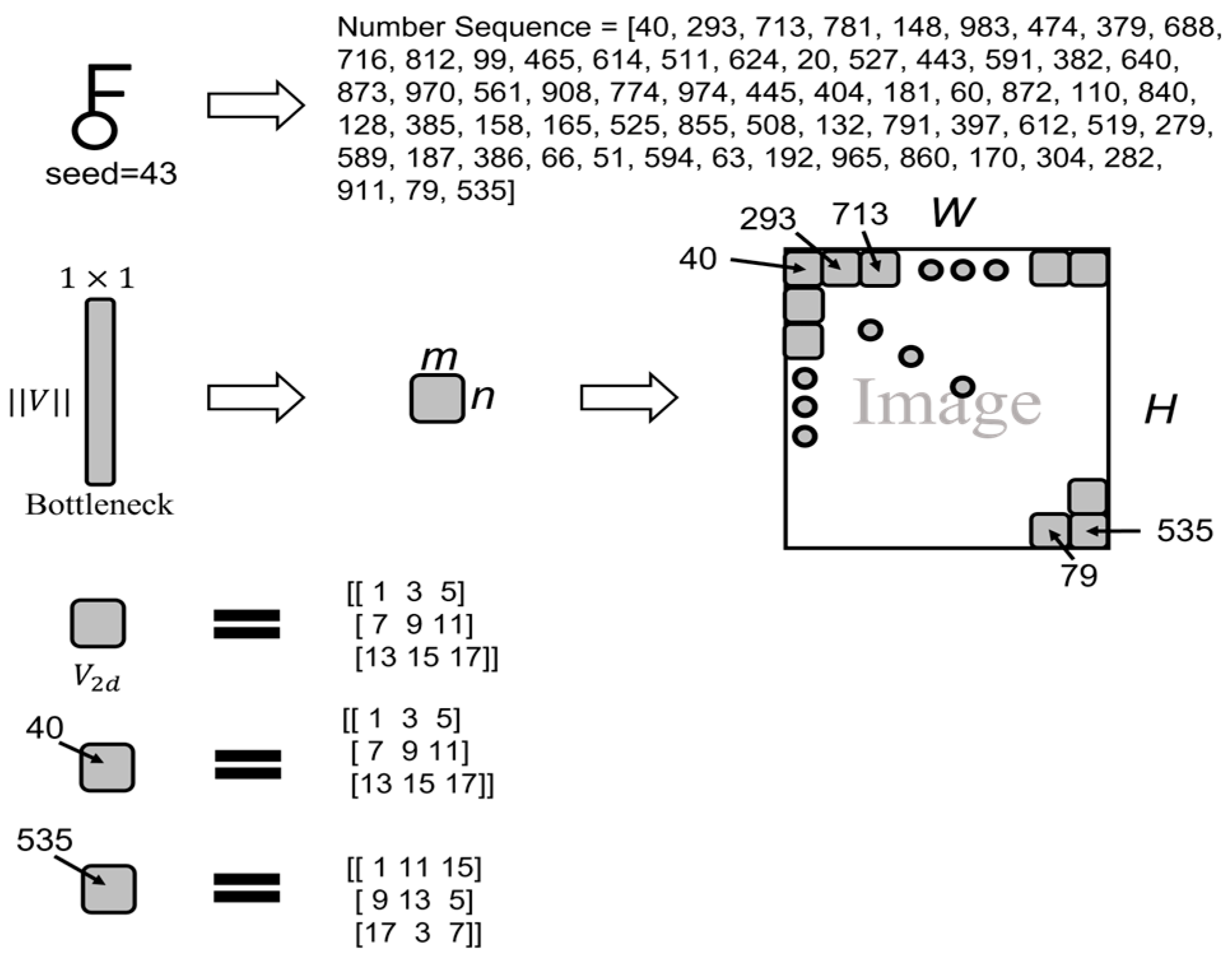 seed=43

Number Sequence = [40, 293, 713, 781, 148, 983, 474, 379, 688, 716, 812, 99, 465, 614, 511, 624, 20, 527, 443, 591, 382, 640, 873, 970, 561, 908, 774, 974, 445, 404, 181, 60, 872, 110, 840, 128, 385, 158, 165, 525, 855, 508, 132, 791, 397, 612, 519, 279, 589, 187, 386, 66, 51, 594, 63, 192, 965, 860, 170, 304, 282, 911, 79, 535]

$1 \times 1$

$||V||$

Bottleneck

$m$

$n$

293 713 $W$

40

Image

$H$

535

79

$V_{2d}$

[[ 1 3 5]
[ 7 9 11]
[13 15 17]]

40

[[ 1 3 5]
[ 7 9 11]
[13 15 17]]

535

[[ 1 11 15]
[ 9 13 5]
[17 3 7]]