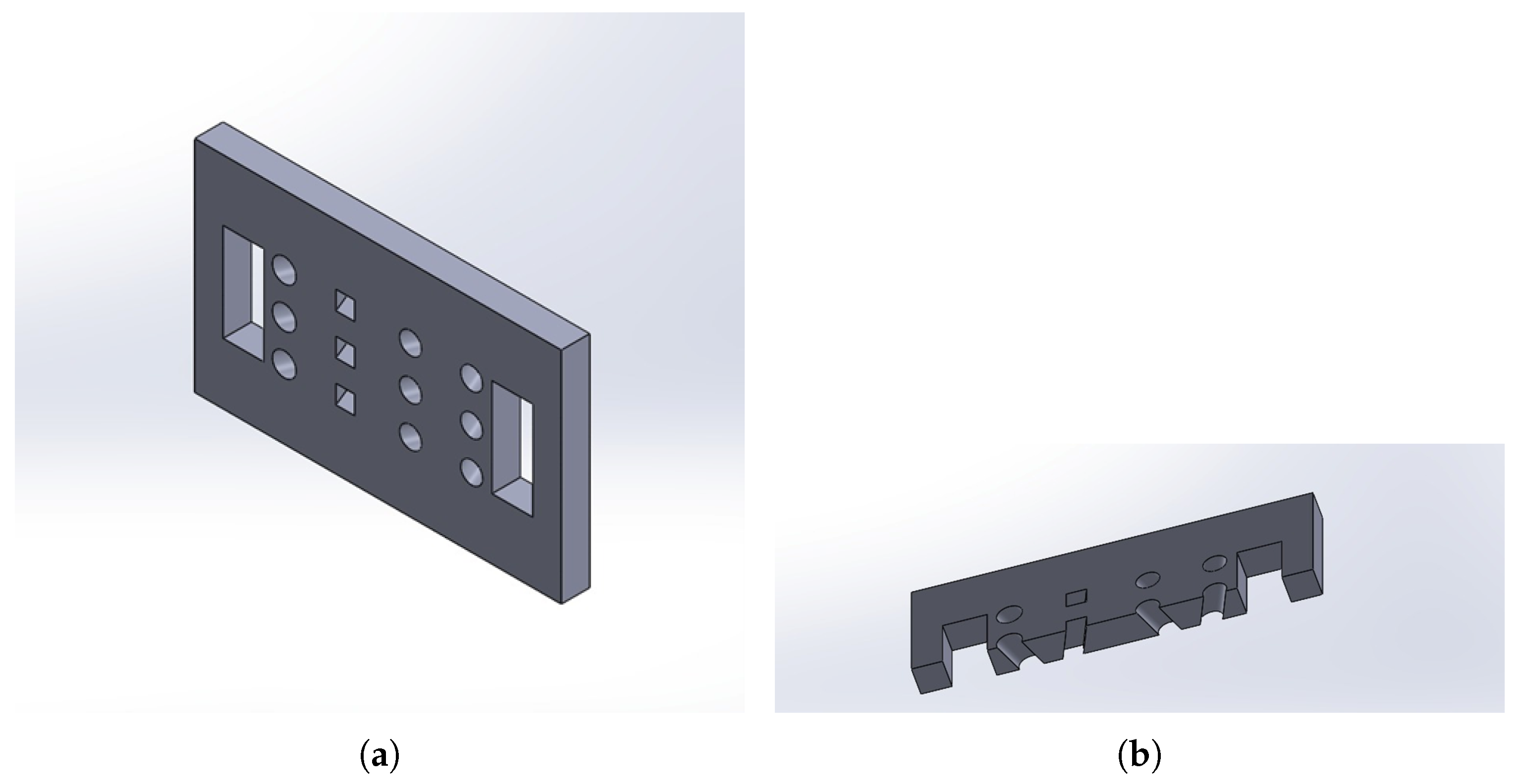 (a)

(b)