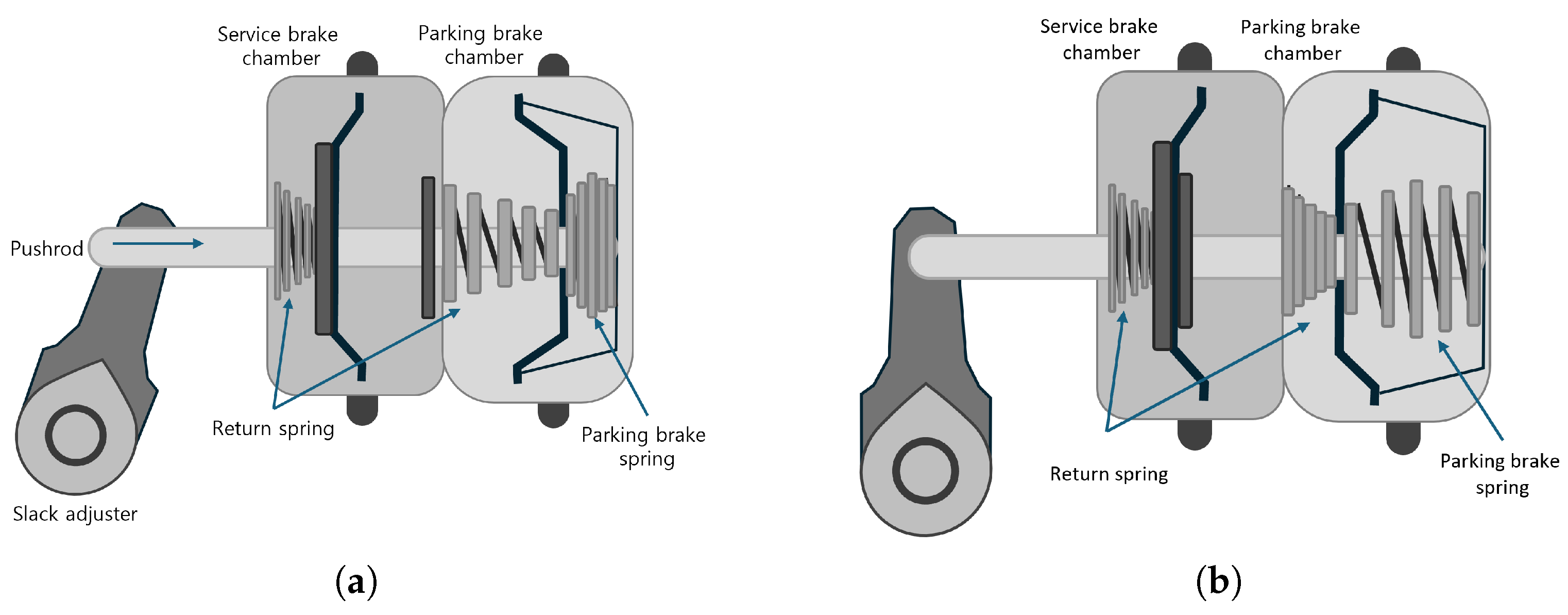 Service brake chamber

Parking brake chamber

Pushrod

Return spring

Parking brake spring

Slack adjuster

(a)

Service brake chamber

Parking brake chamber

Return spring

Parking brake spring

(b)