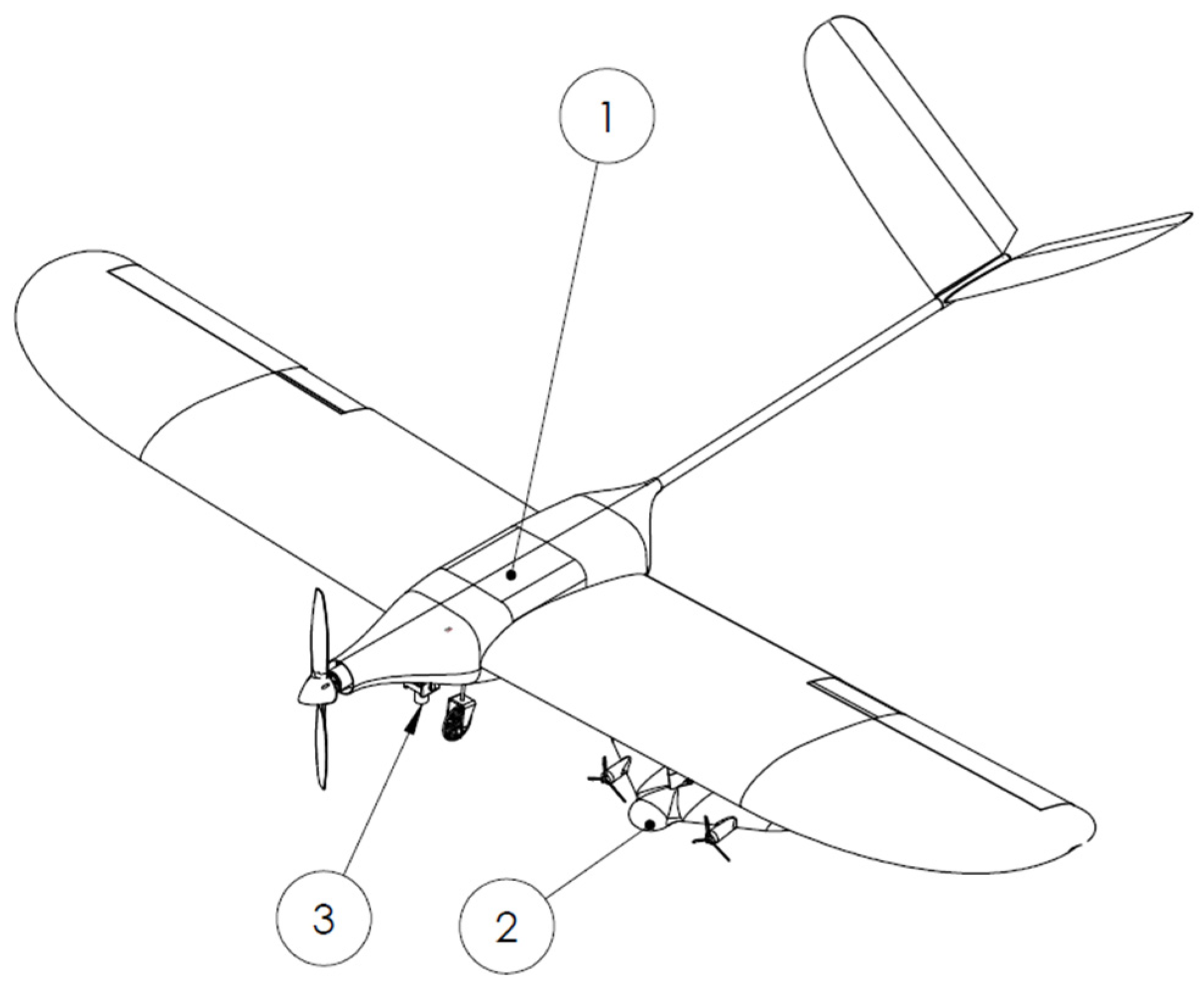 1

3

2