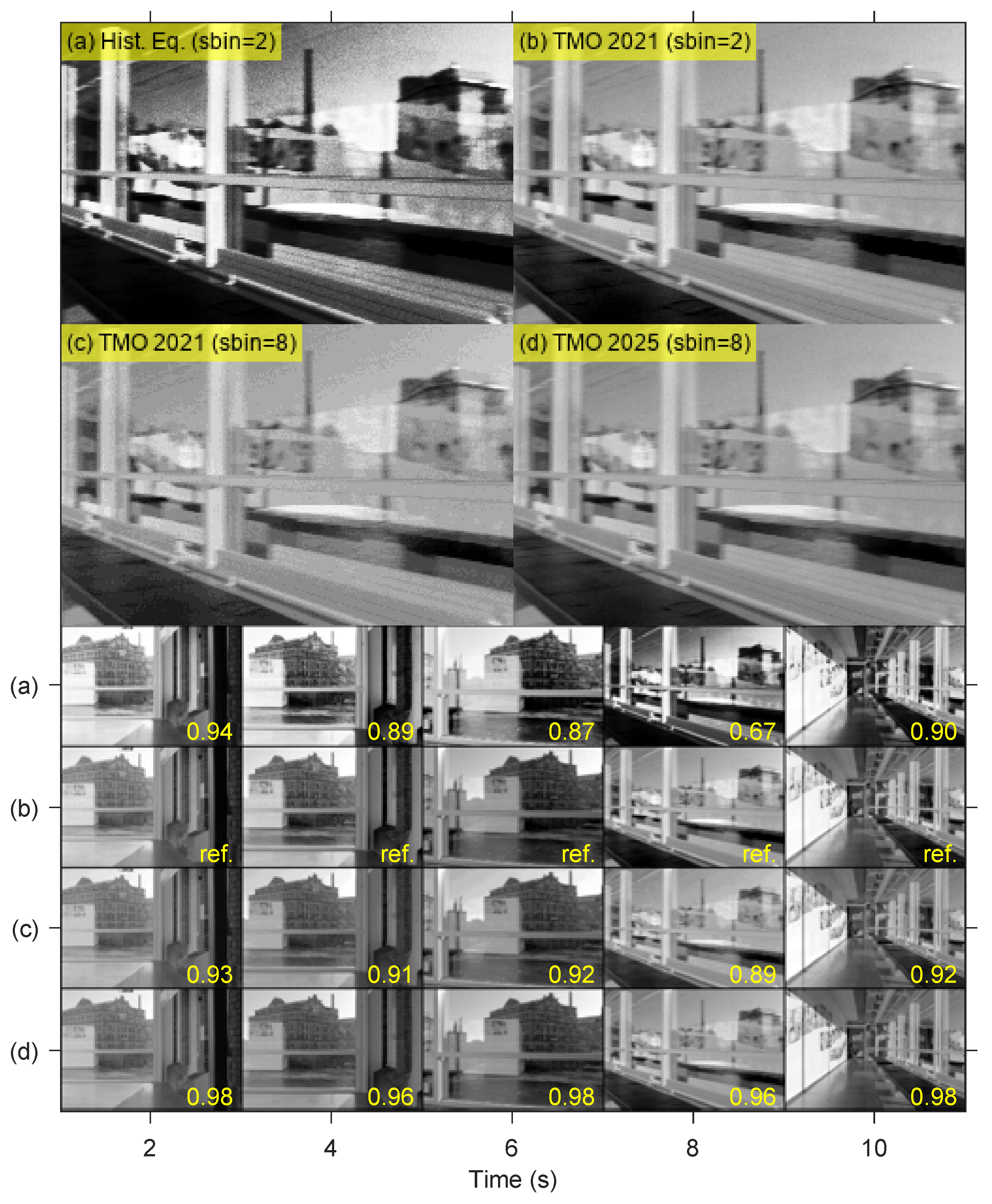 (a) Hist. Eq. (sbin=2)

(b) TMO 2021 (sbin=2)

(c) TMO 2021 (sbin=8)

(d) TMO 2025 (sbin=8)

(a) 0.94 0.89 0.87 0.67 0.90

(b) ref. ref. ref. ref. ref.

(c) 0.93 0.91 0.92 0.89 0.92

(d) 0.98 0.96 0.98 0.96 0.98

2 4 6 8 10

Time (s)