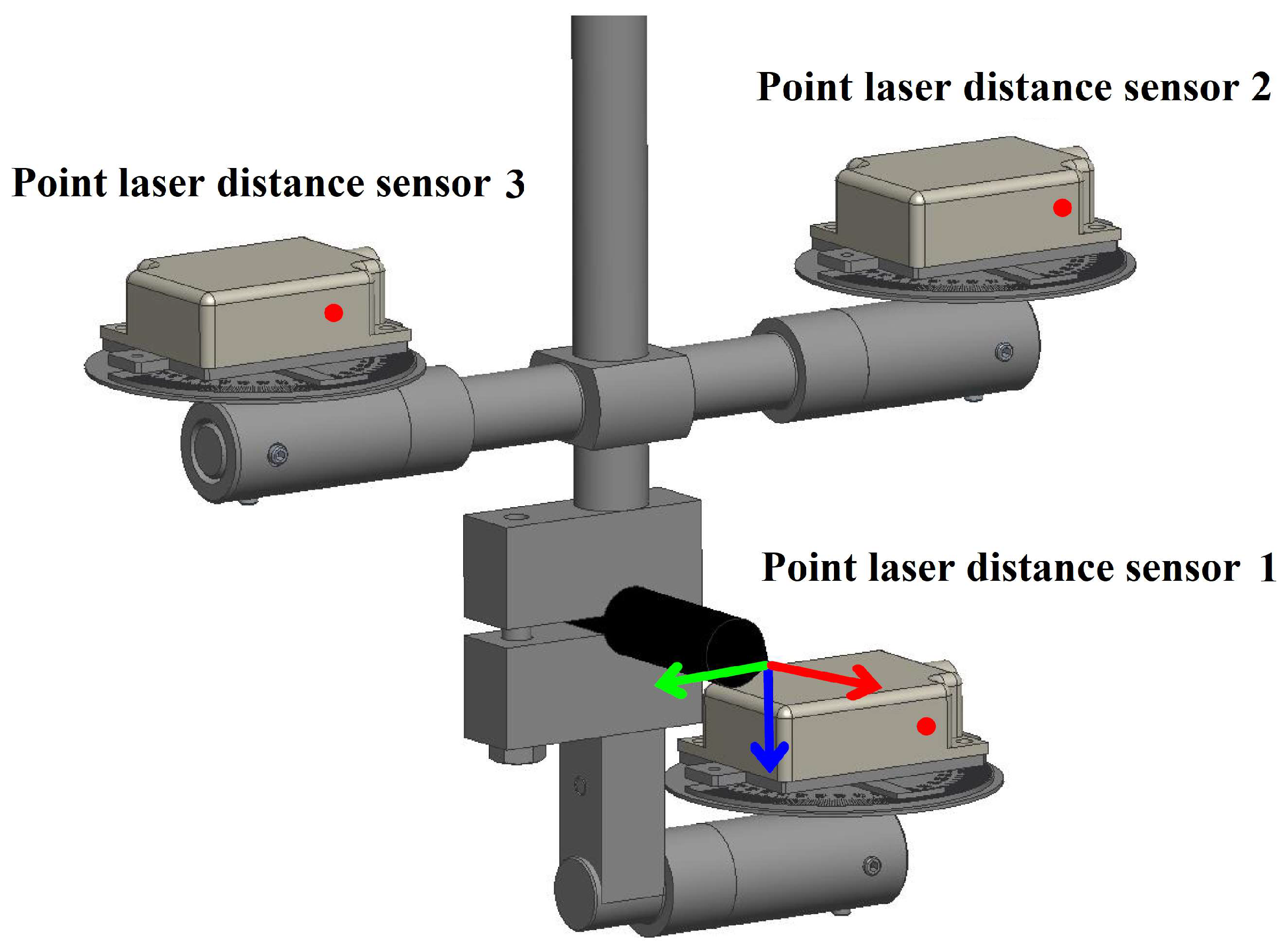 Point laser distance sensor 2

Point laser distance sensor 3

Point laser distance sensor 1