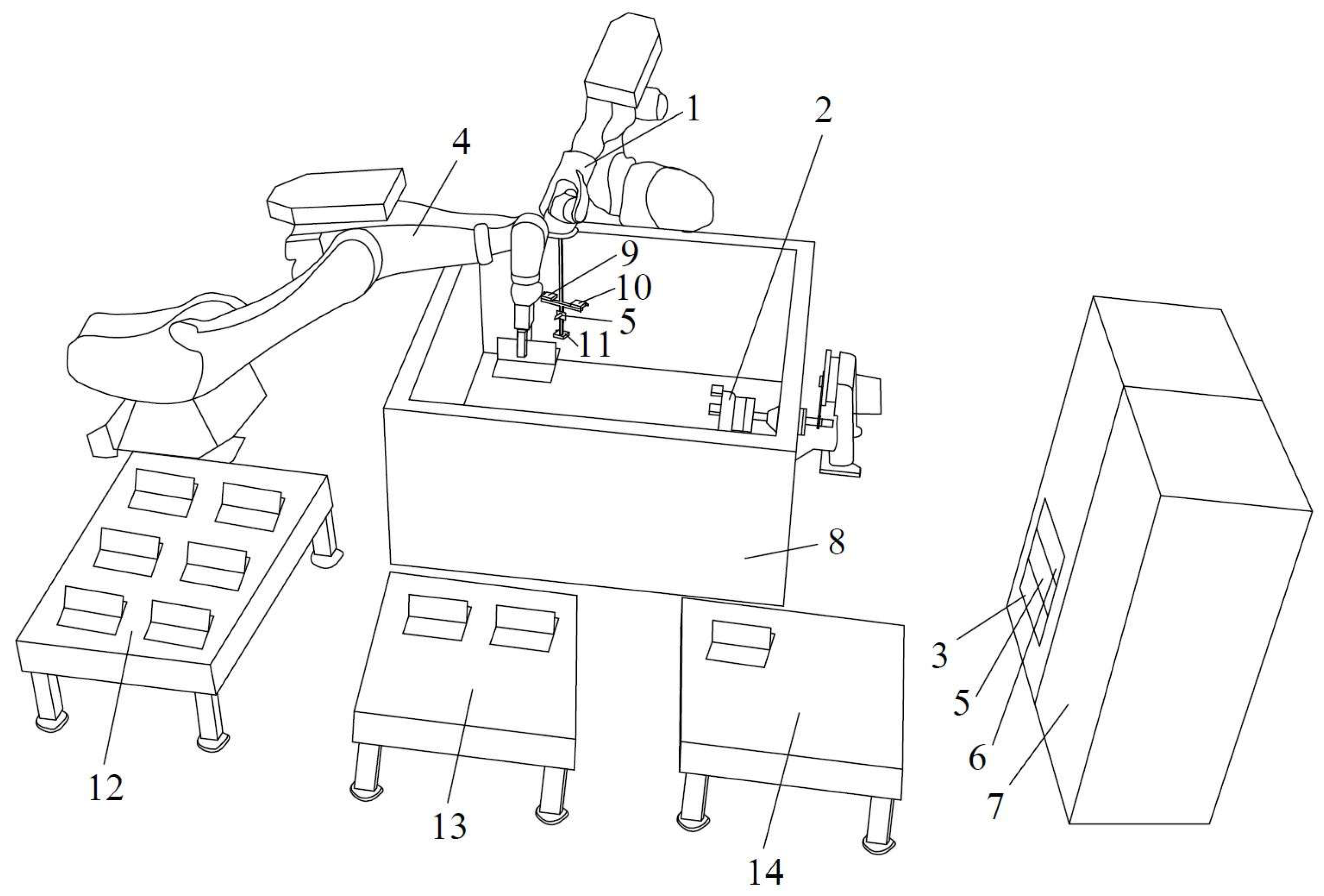 1
2
4
9
10
5
11
8
3
5
6
7
12
13
14