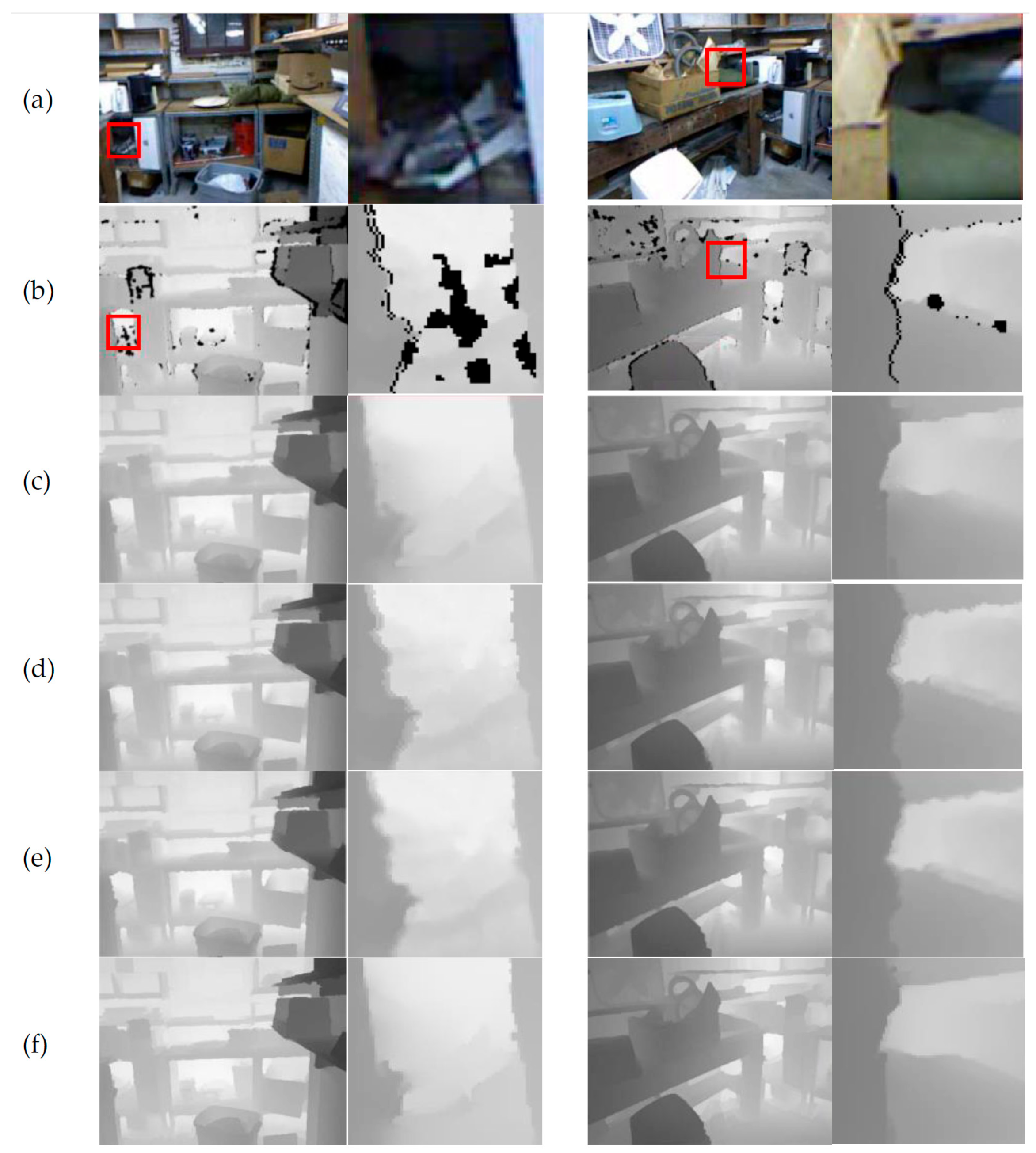 (a)

(b)

(c)

(d)

(e)

(f)