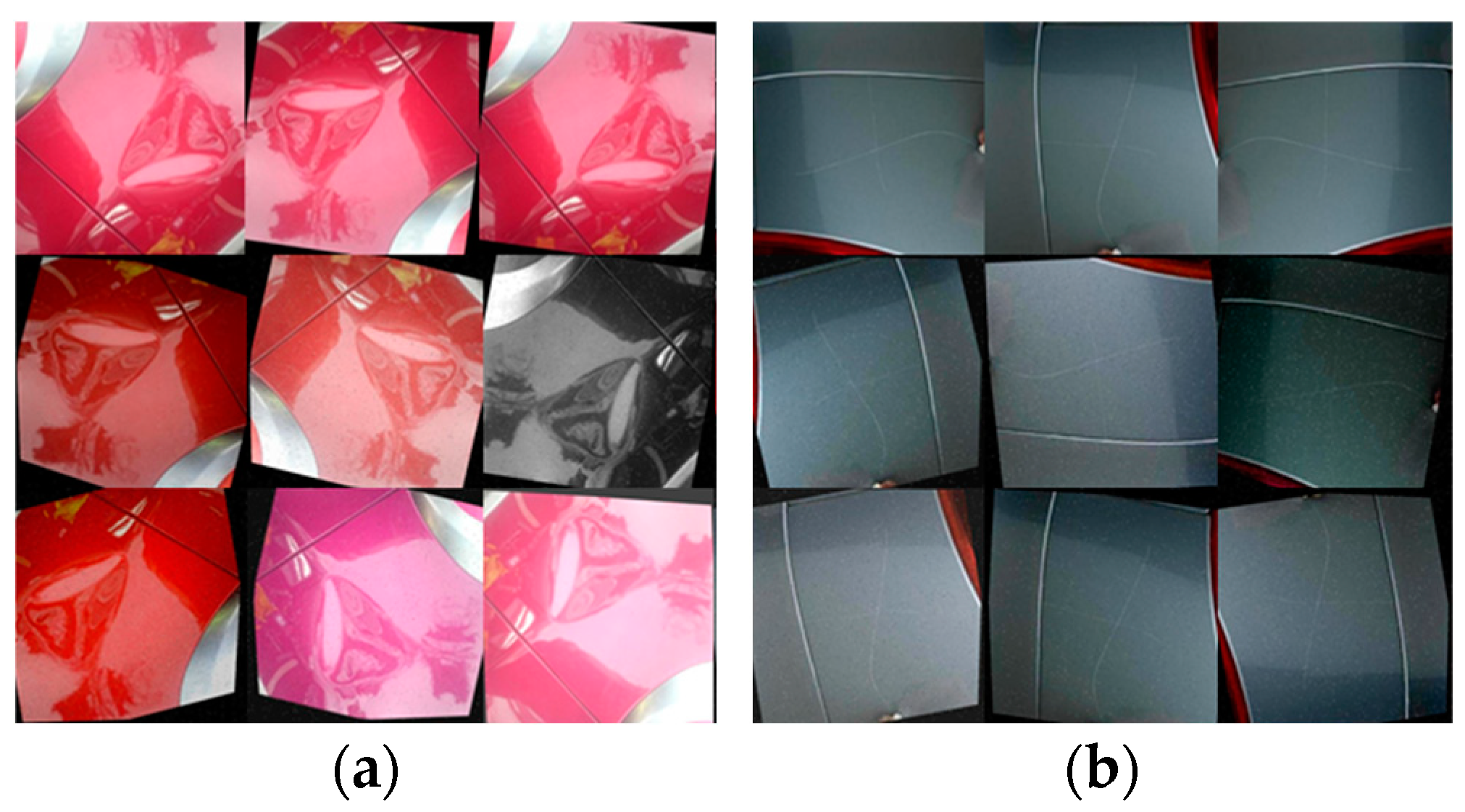 (a)

(b)