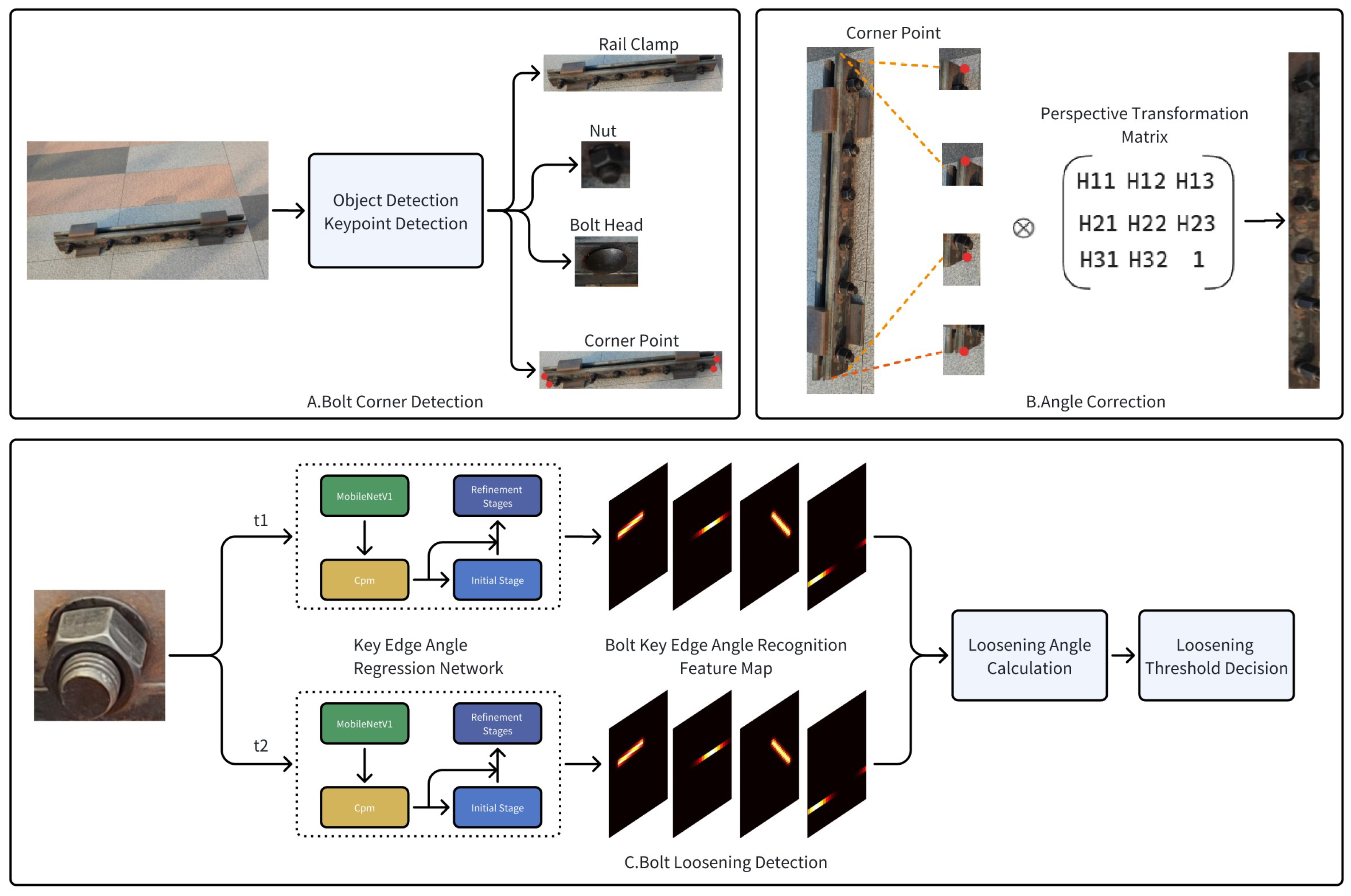 Object Detection
Keypoint Detection

Rail Clamp

Nut

Bolt Head

Corner Point

A.Bolt Corner Detection

Corner Point

Perspective Transformation Matrix

$\otimes$

$\begin{pmatrix} H11 & H12 & H13 \\ H21 & H22 & H23 \\ H31 & H32 & 1 \end{pmatrix}$

B.Angle Correction

t1

MobileNetV1

Refinement Stages

Cpm

Initial Stage

Key Edge Angle Regression Network

Bolt Key Edge Angle Recognition Feature Map

t2

MobileNetV1

Refinement Stages

Cpm

Initial Stage

Loosening Angle Calculation

Loosening Threshold Decision

C.Bolt Loosening Detection