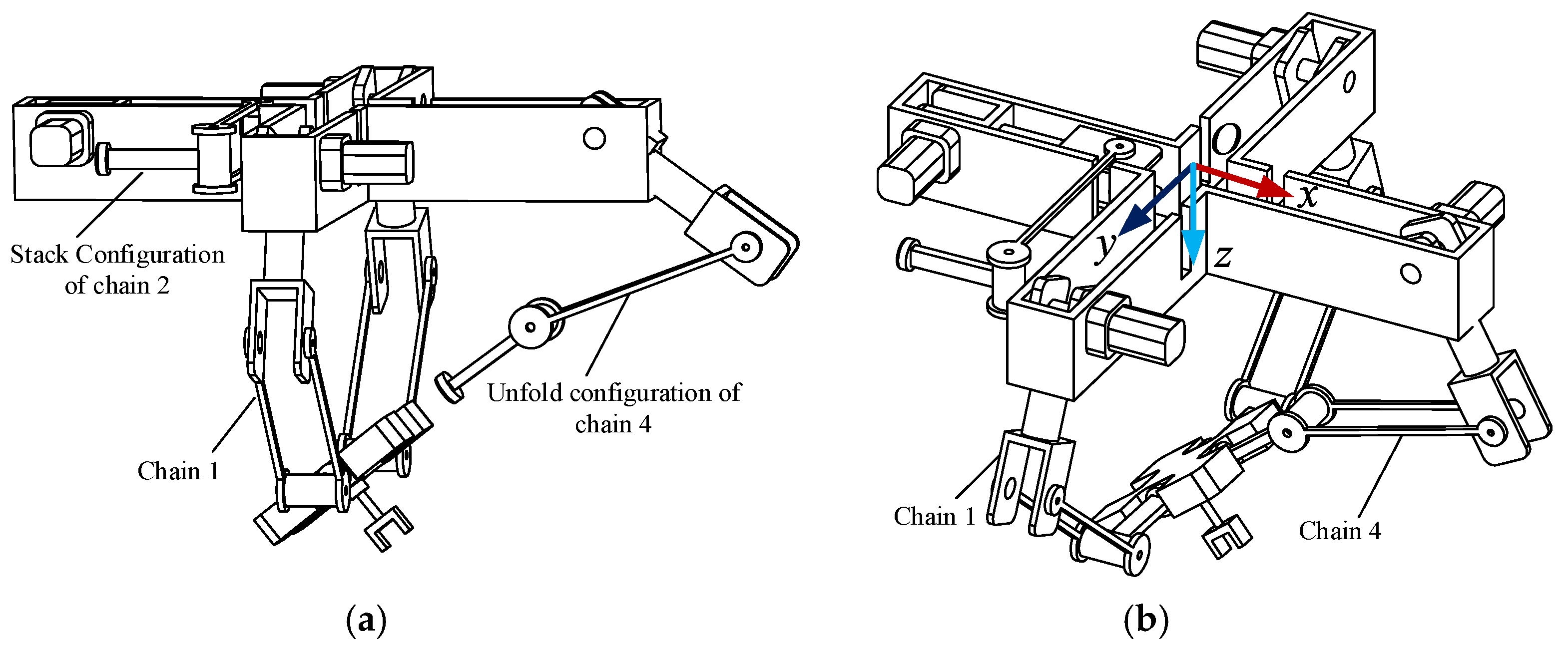 Stack Configuration of chain 2

Unfold configuration of chain 4

Chain 1

(a)

$O$

$x$

$y$

$z$

Chain 1

Chain 4

(b)