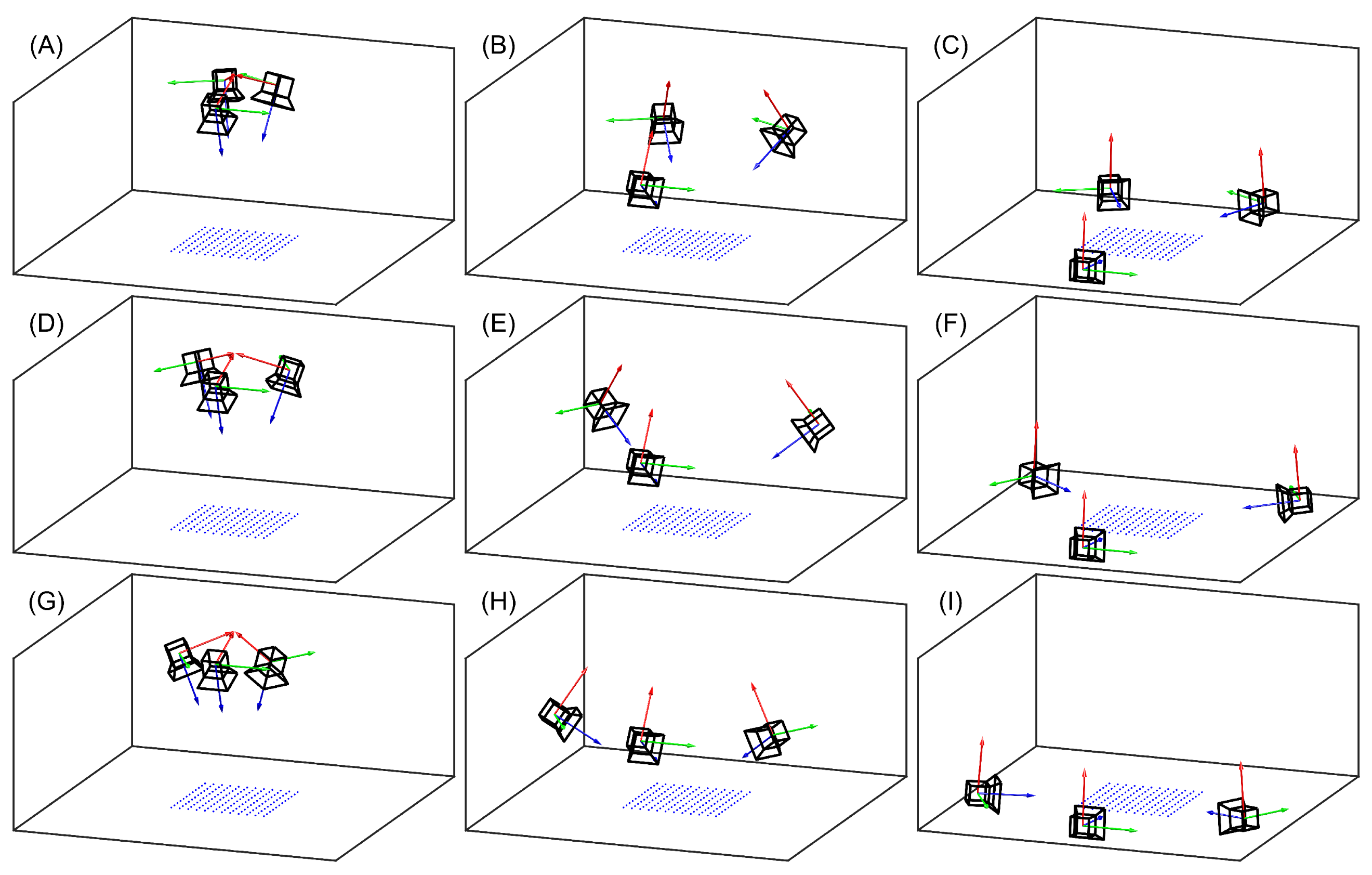 (A)

(B)

(C)

(D)

(E)

(F)

(G)

(H)

(I)