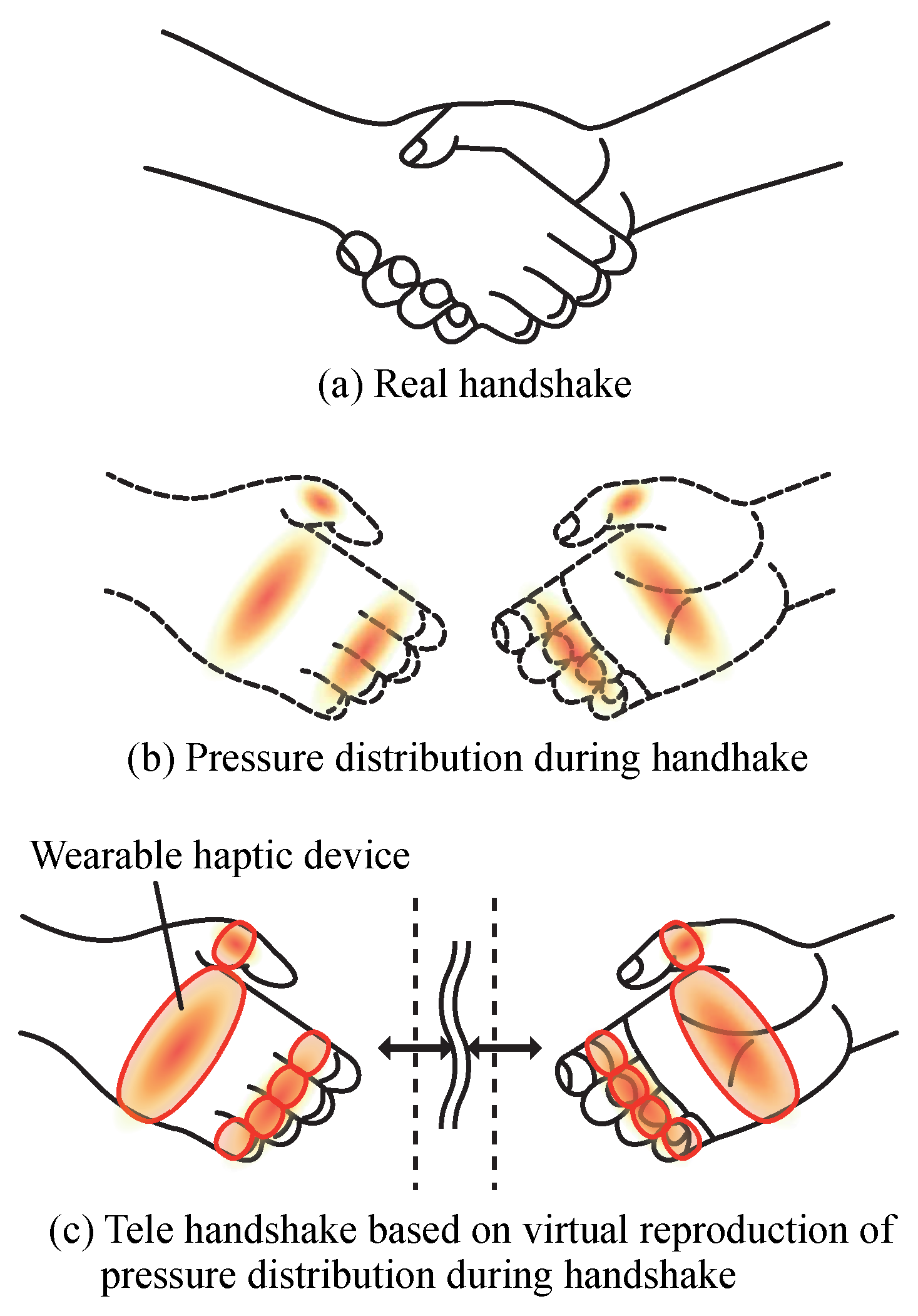 (a) Real handshake

(b) Pressure distribution during handhake

Wearable haptic device

(c) Tele handshake based on virtual reproduction of pressure distribution during handshake