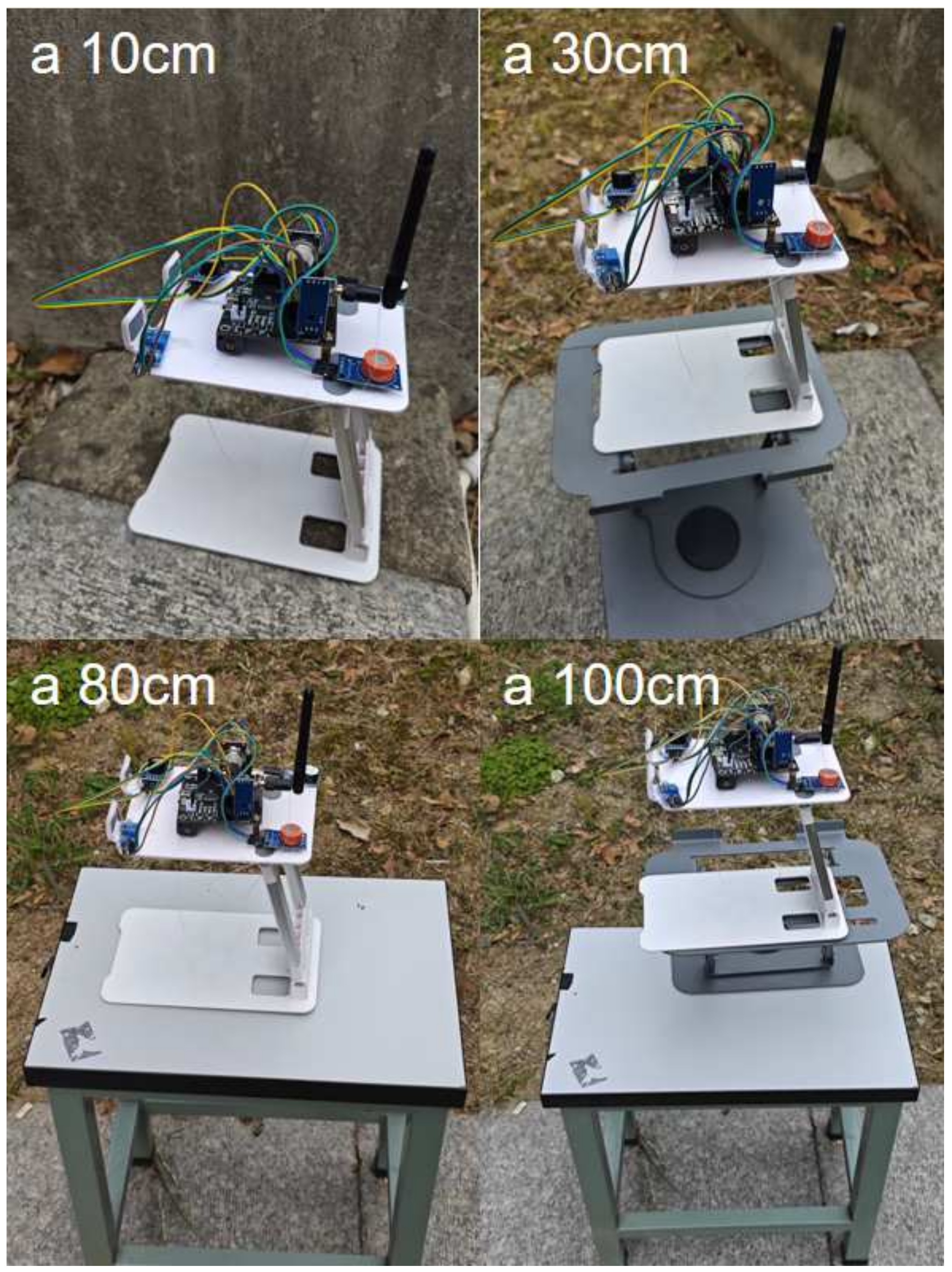 a 10cm

a 30cm

a 80cm

a 100cm