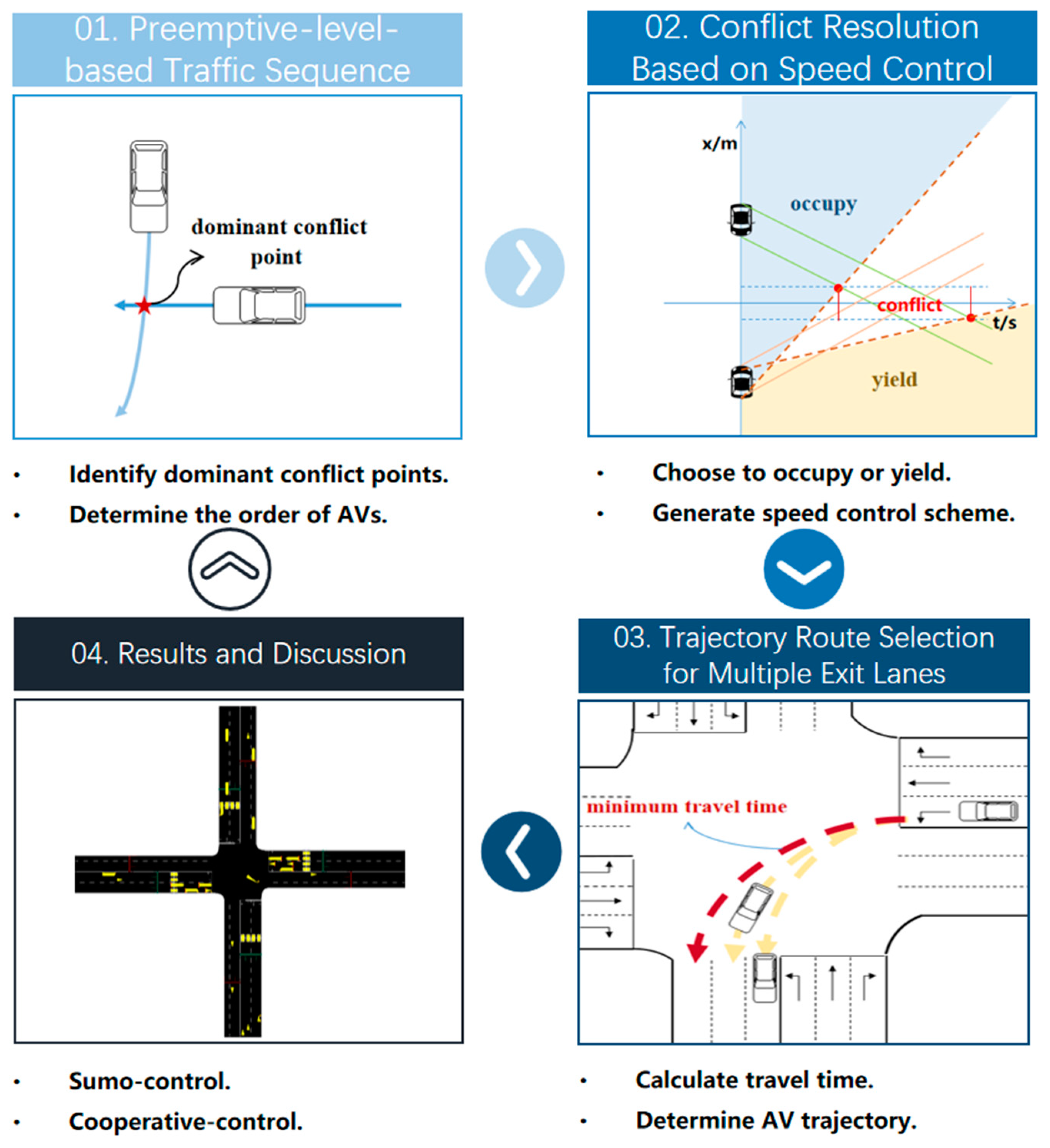 01. Preemptive-level-based Traffic Sequence

dominant conflict point

• Identify dominant conflict points.
• Determine the order of AVs.

02. Conflict Resolution Based on Speed Control

x/m

occupy

conflict

t/s

yield

• Choose to occupy or yield.
• Generate speed control scheme.

04. Results and Discussion

• Sumo-control.
• Cooperative-control.

03. Trajectory Route Selection for Multiple Exit Lanes

minimum travel time

• Calculate travel time.
• Determine AV trajectory.