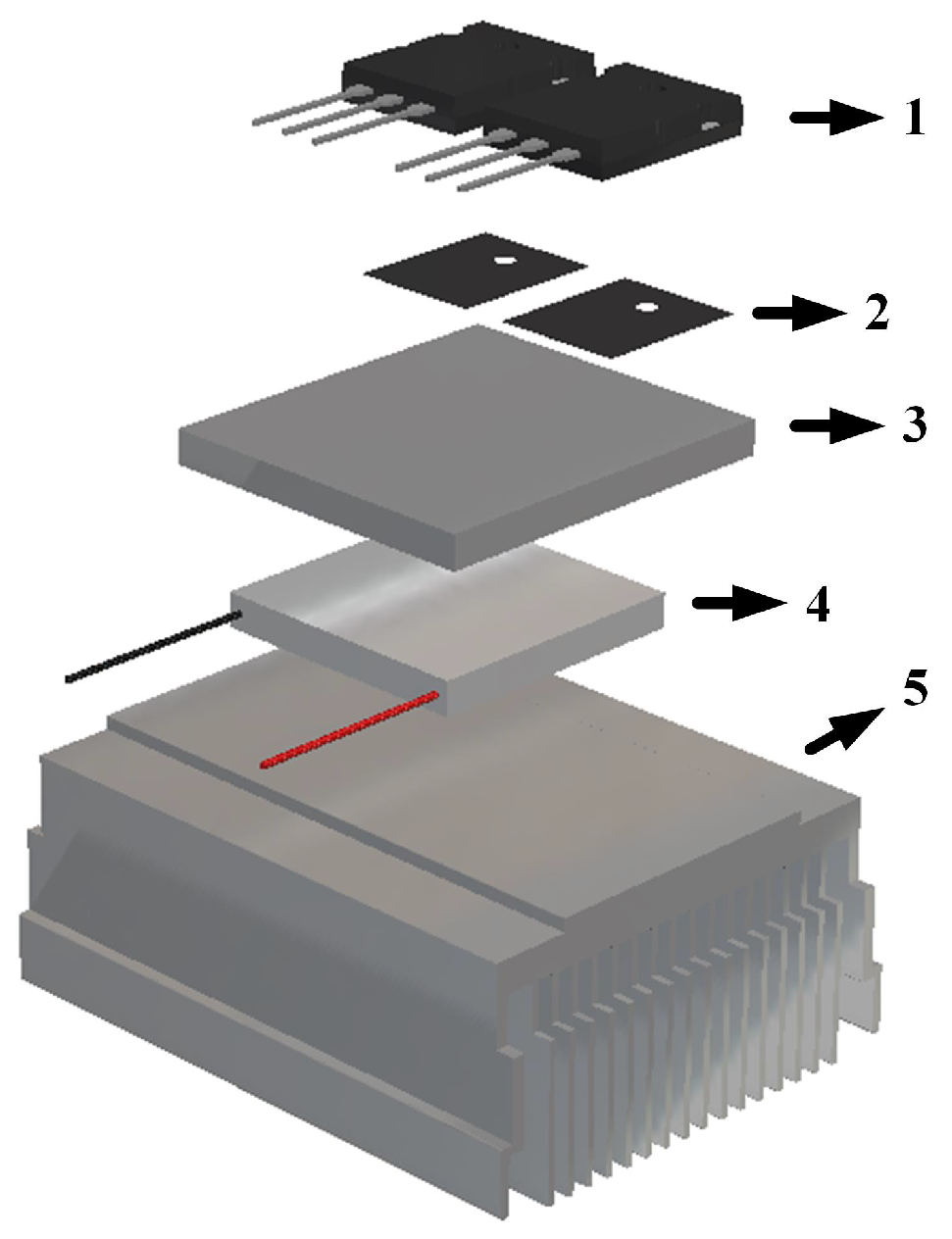 1
2
3
4
5