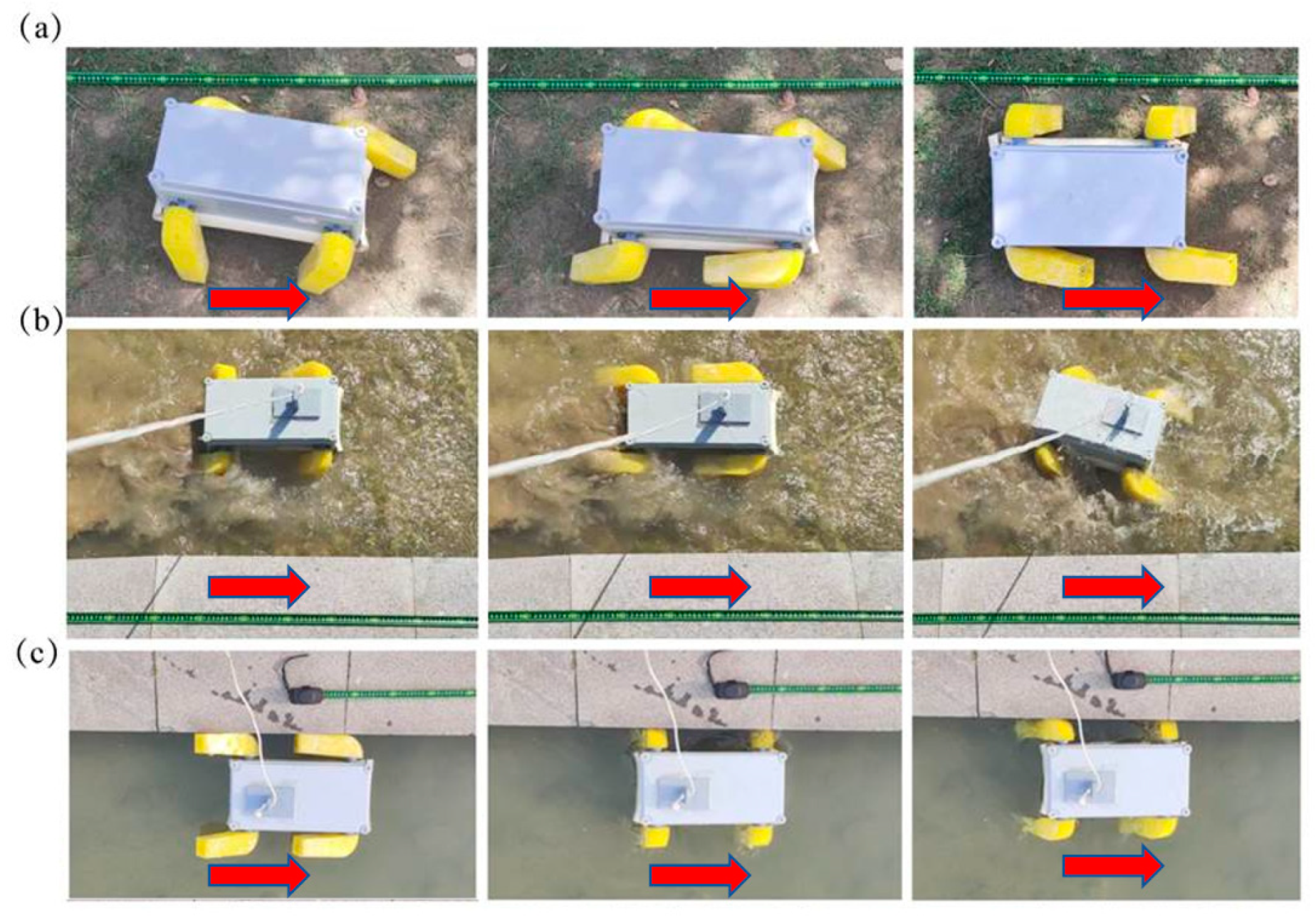 (a)

(b)

(c)