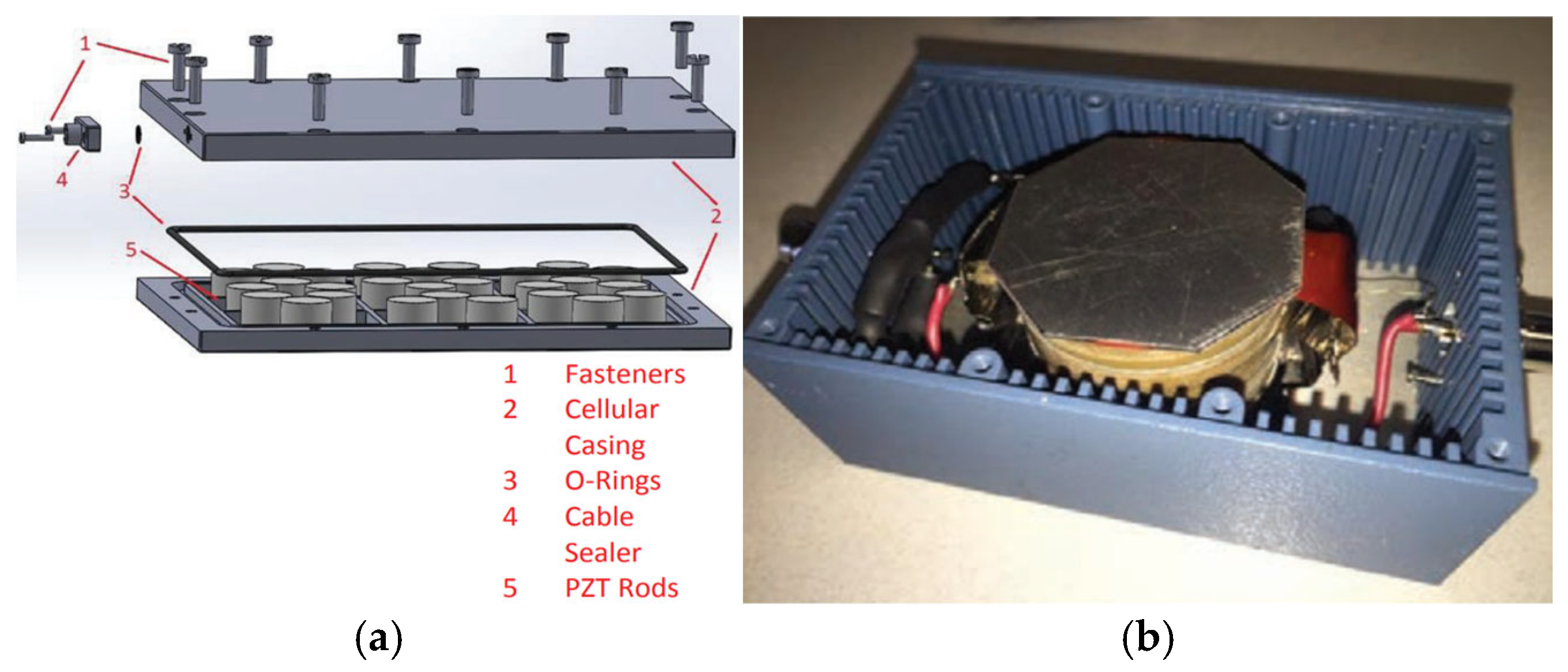 1
4
3
5
2

1 Fasteners
2 Cellular Casing
3 O-Rings
4 Cable Sealer
5 PZT Rods

(a)

(b)