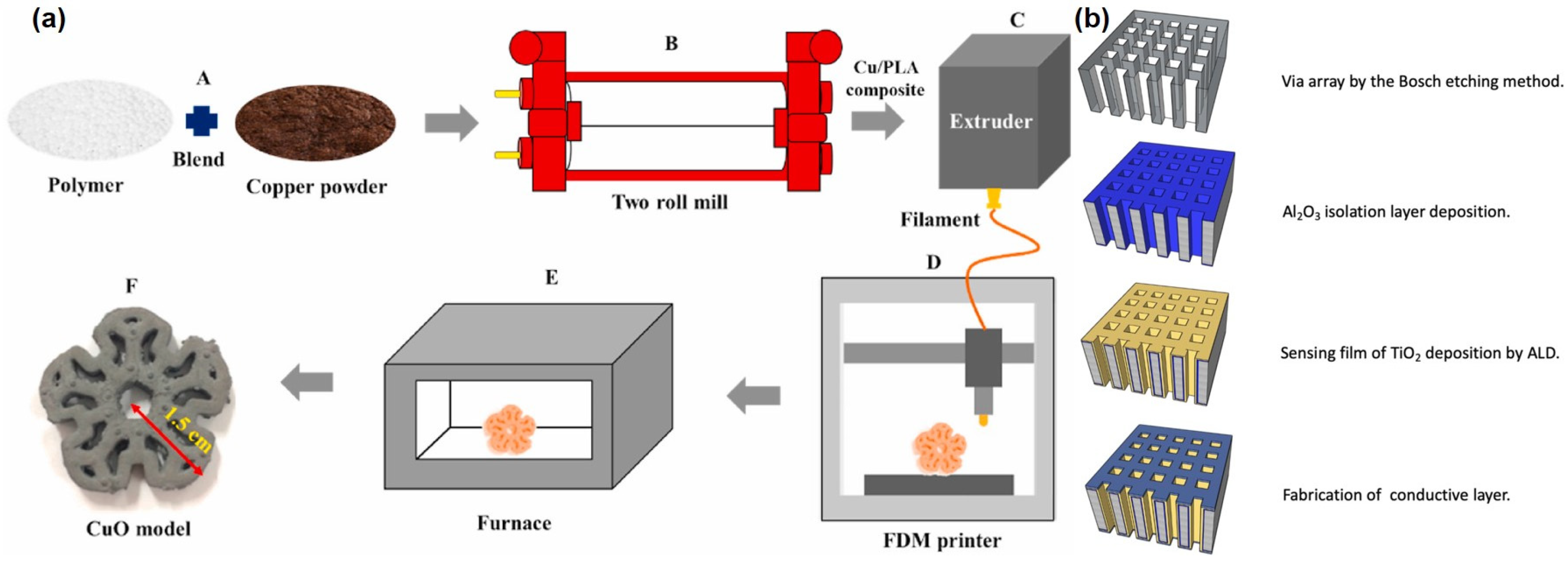 (a)

A

Polymer

Blend

Copper powder

B

Two roll mill

Cu/PLA composite

C

Extruder

Filament

D

FDM printer

E

Furnace

F

1.5 cm

CuO model

(b)

Via array by the Bosch etching method.

$Al_2O_3$ isolation layer deposition.

Sensing film of $TiO_2$ deposition by ALD.

Fabrication of  conductive layer.