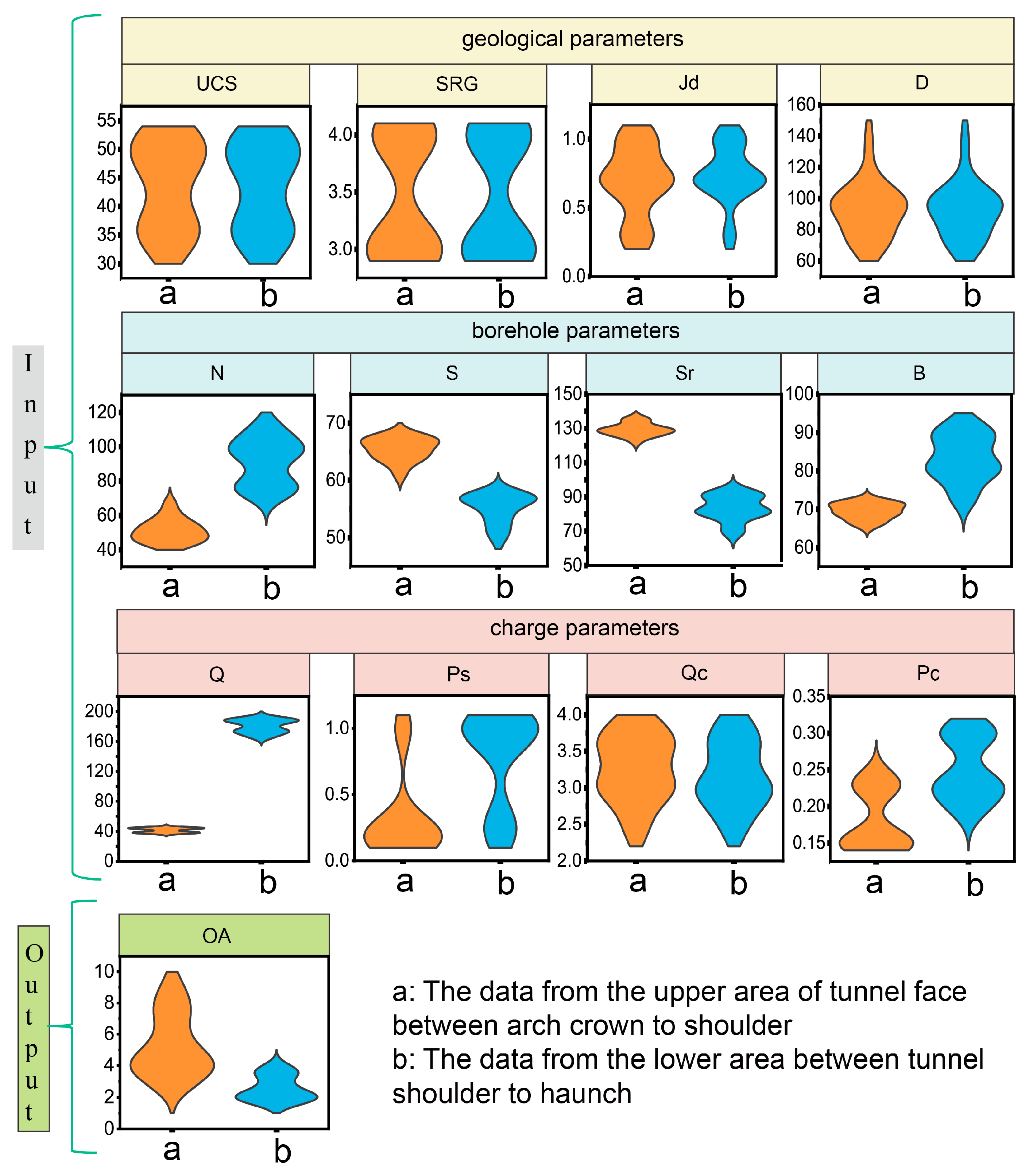 Input

geological parameters

UCS
55
50
45
40
35
30
a b

SRG
4.0
3.5
3.0
a b

Jd
1.0
0.5
0.0
a b

D
160
140
120
100
80
60
a b

borehole parameters

N
120
100
80
60
40
a b

S
70
60
50
a b

Sr
150
130
110
90
70
50
a b

B
100
90
80
70
60
a b

charge parameters

Q
200
160
120
80
40
0
a b

Ps
1.0
0.5
0.0
a b

Qc
4.0
3.5
3.0
2.5
2.0
a b

Pc
0.35
0.30
0.25
0.20
0.15
a b

Output

OA
10
8
6
4
2
0
a b

a: The data from the upper area of tunnel face between arch crown to shoulder
b: The data from the lower area between tunnel shoulder to haunch