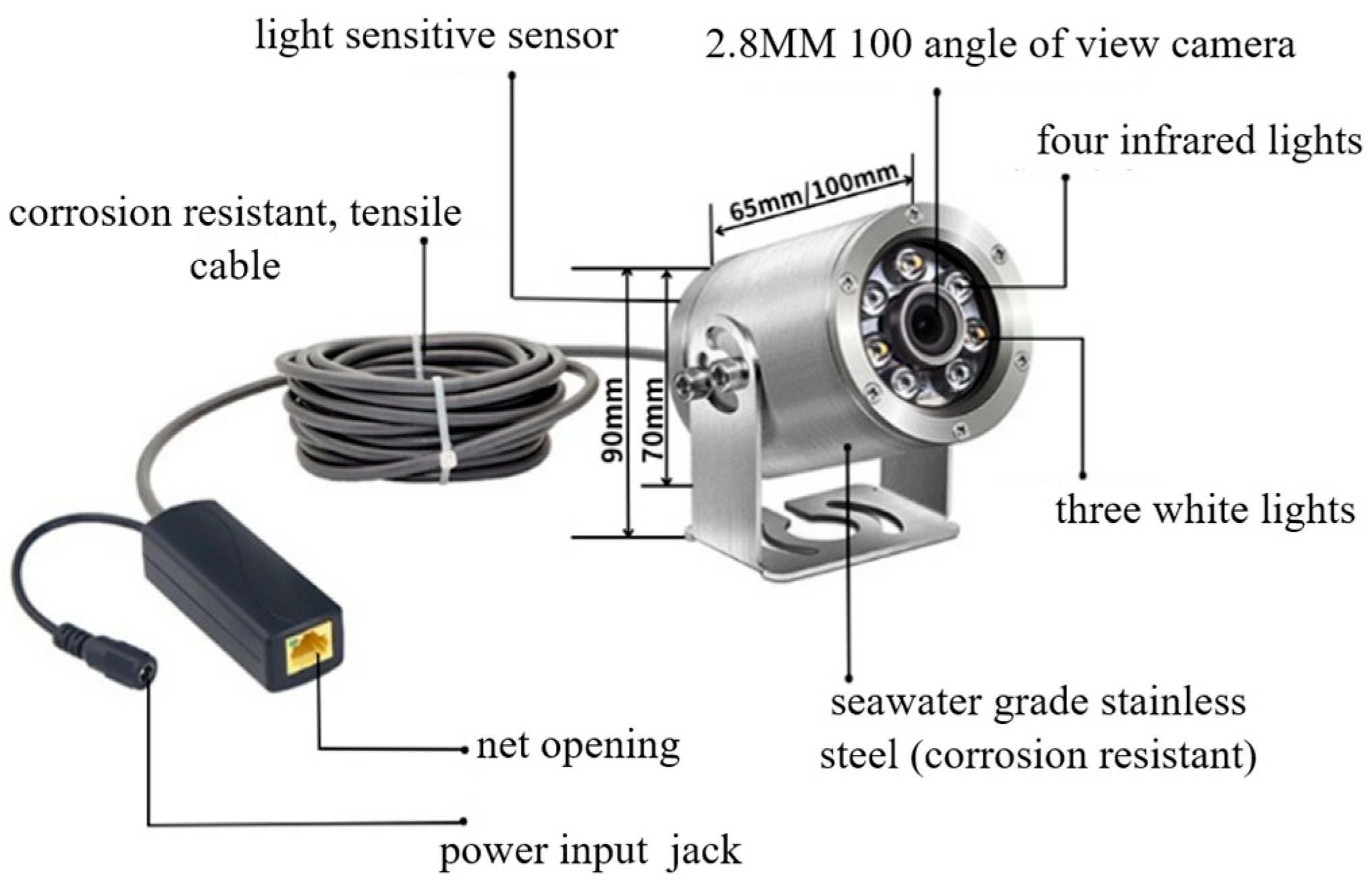 light sensitive sensor

2.8MM 100 angle of view camera

four infrared lights

corrosion resistant, tensile cable

65mm/100mm

90mm

70mm

three white lights

seawater grade stainless steel (corrosion resistant)

net opening

power input jack