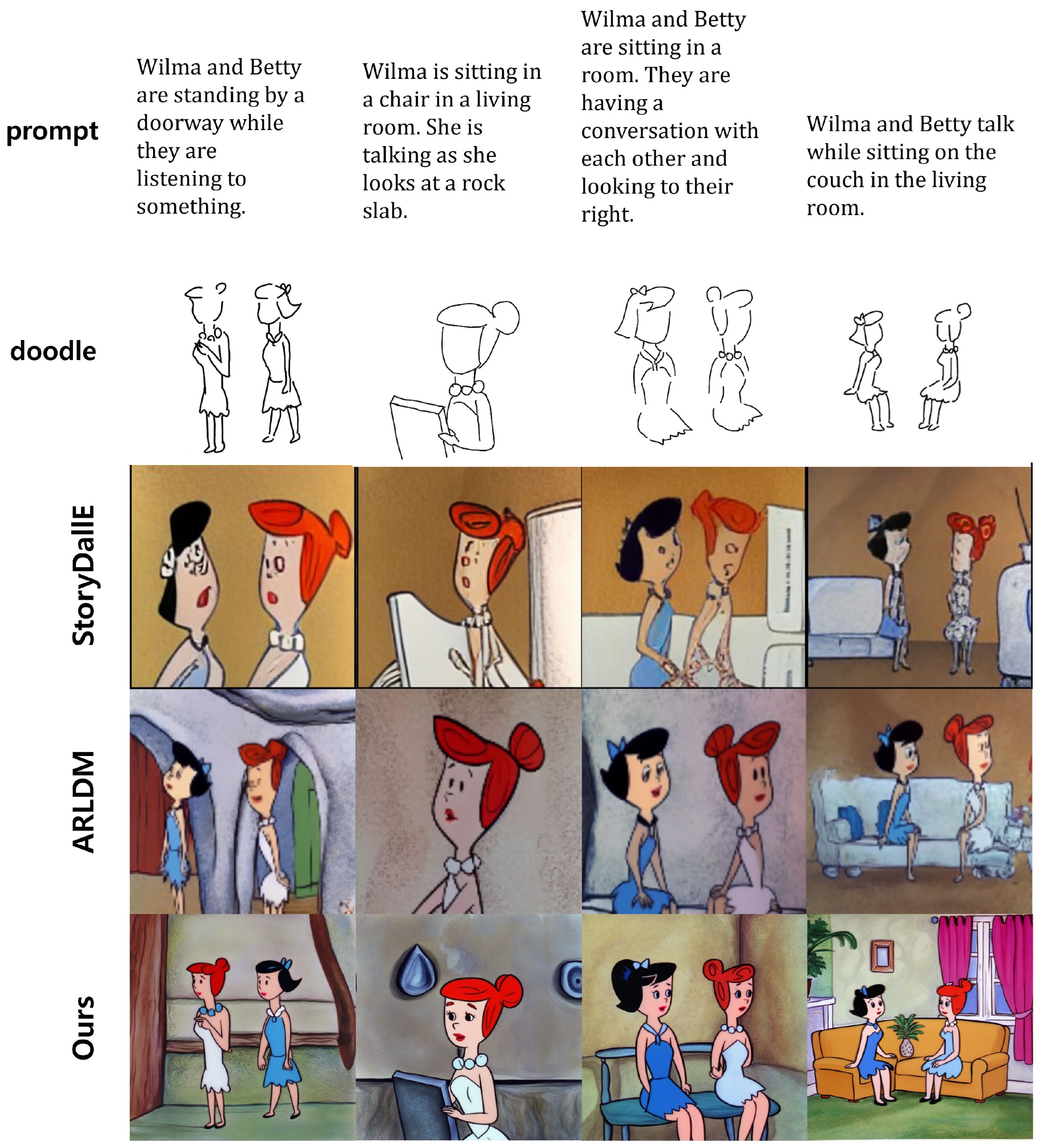 prompt

Wilma and Betty are standing by a doorway while they are listening to something.

Wilma is sitting in a chair in a living room. She is talking as she looks at a rock slab.

Wilma and Betty are sitting in a room. They are having a conversation with each other and looking to their right.

Wilma and Betty talk while sitting on the couch in the living room.

doodle

StoryDallE

ARLDM

Ours