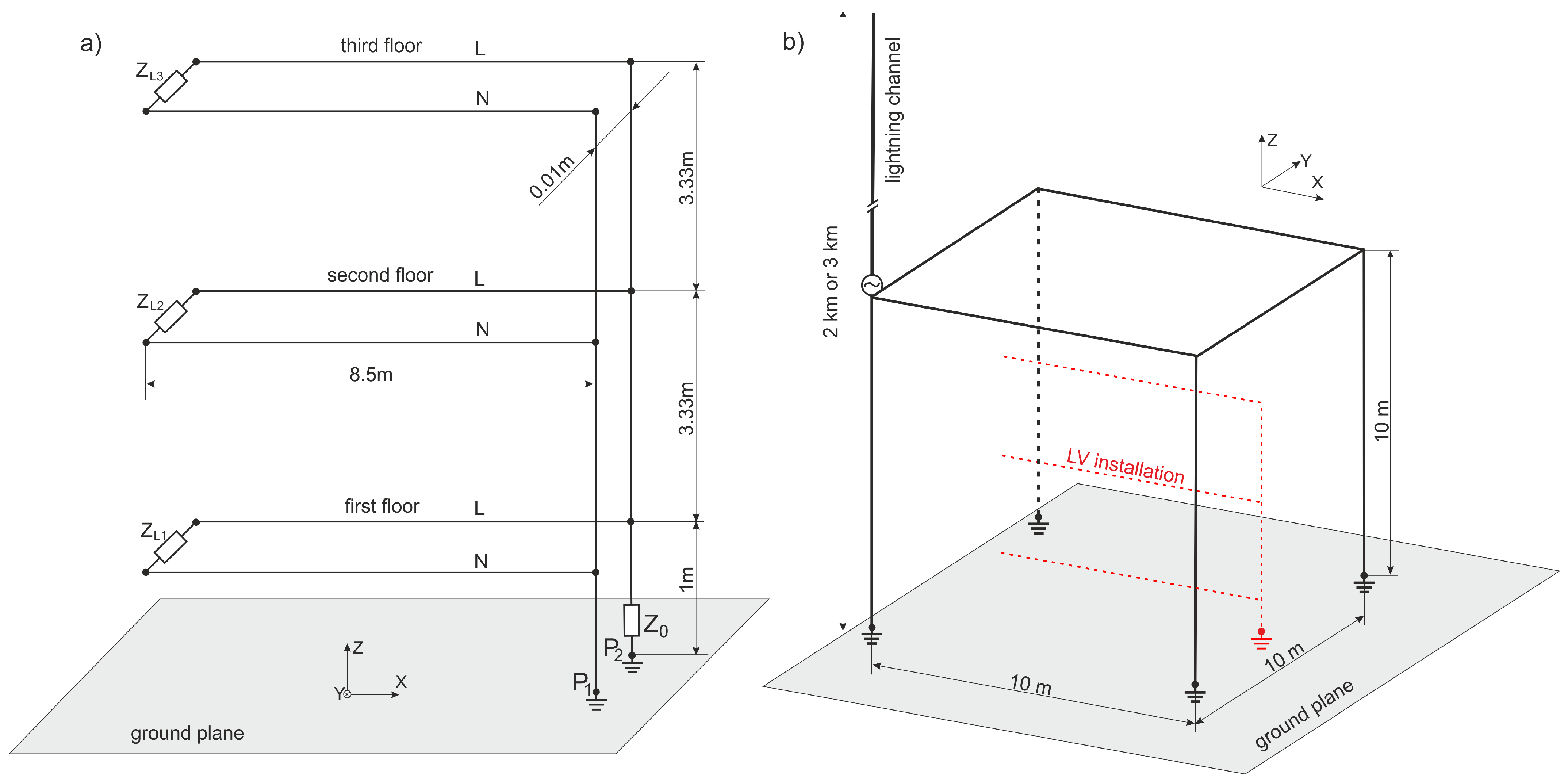 a)

third floor L
$Z_{L3}$
N
0.01m
3.33m
second floor L
$Z_{L2}$
N
8.5m
3.33m
first floor L
$Z_{L1}$
N
1m
$Z_0$
$P_2$
$P_1$
Z
Y X
ground plane

b)

lightning channel
2 km or 3 km
Z
Y
X
10 m
LV installation
10 m
10 m
ground plane