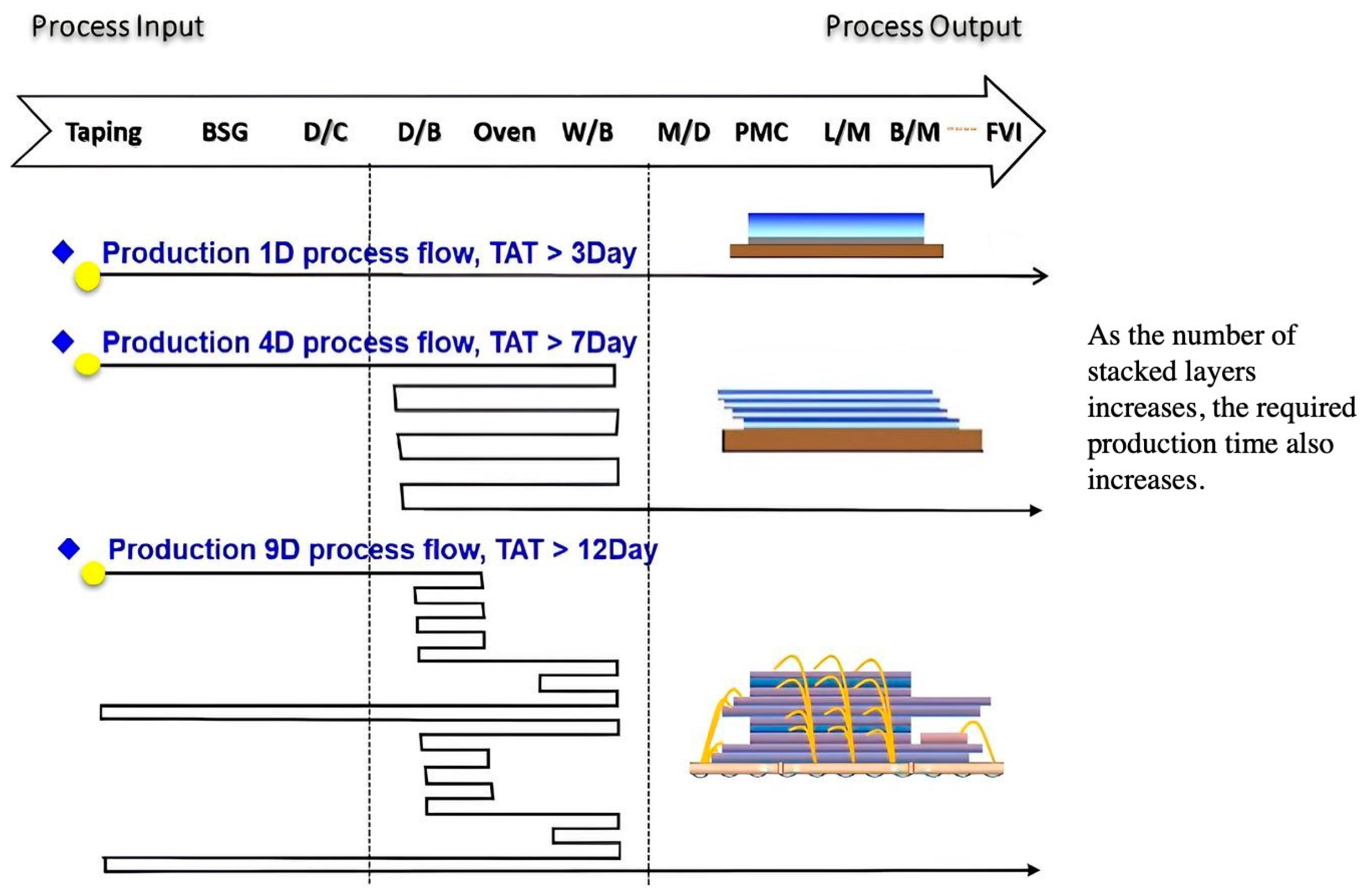 Process Input

Process Output

Taping BSG D/C D/B Oven W/B M/D PMC L/M B/M FVI

Production 1D process flow, TAT > 3Day

Production 4D process flow, TAT > 7Day

Production 9D process flow, TAT > 12Day

As the number of stacked layers increases, the required production time also increases.