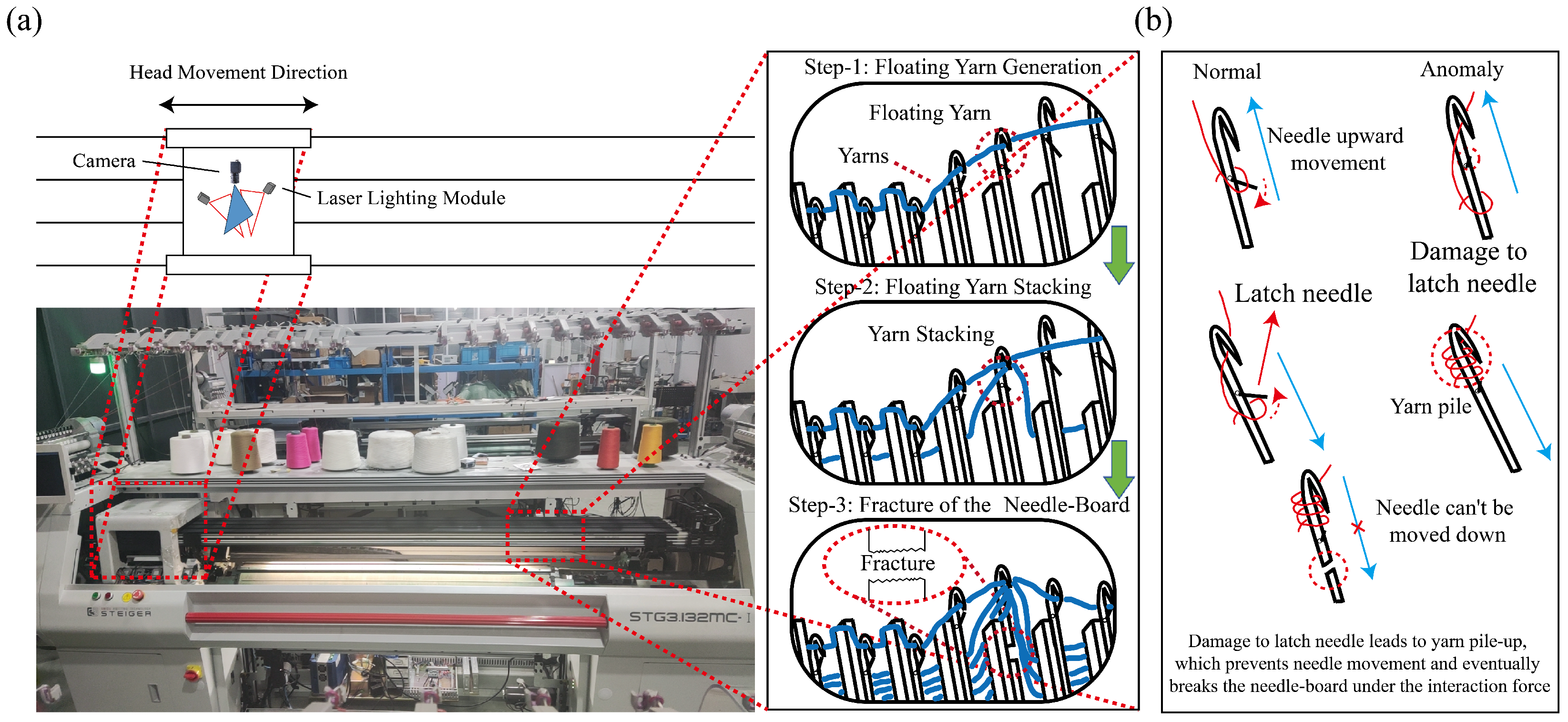 (a)

Head Movement Direction

Camera

Laser Lighting Module

STEIGER

STG3.132MC-I

Step-1: Floating Yarn Generation

Floating Yarn

Yarns

Step-2: Floating Yarn Stacking

Yarn Stacking

Step-3: Fracture of the Needle-Board

Fracture

(b)

Normal

Anomaly

Needle upward movement

Damage to latch needle

Latch needle

Yarn pile

Needle can't be moved down

Damage to latch needle leads to yarn pile-up, which prevents needle movement and eventually breaks the needle-board under the interaction force