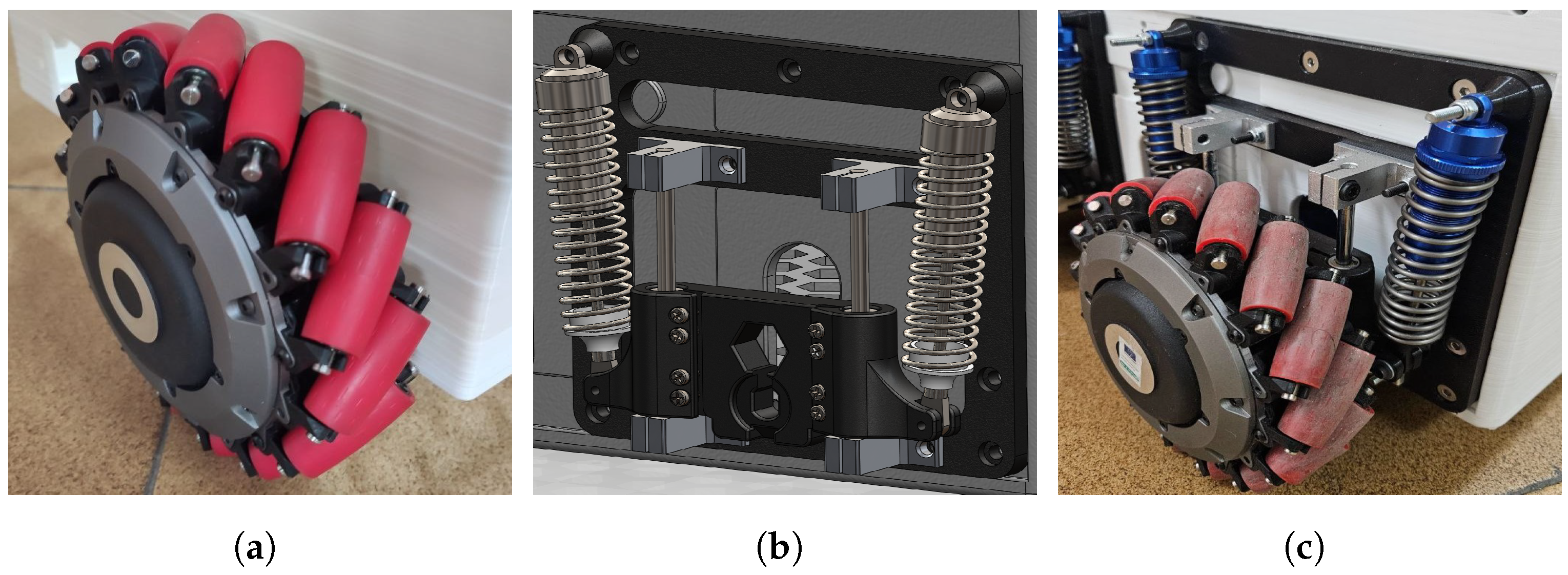 (a)

(b)

(c)