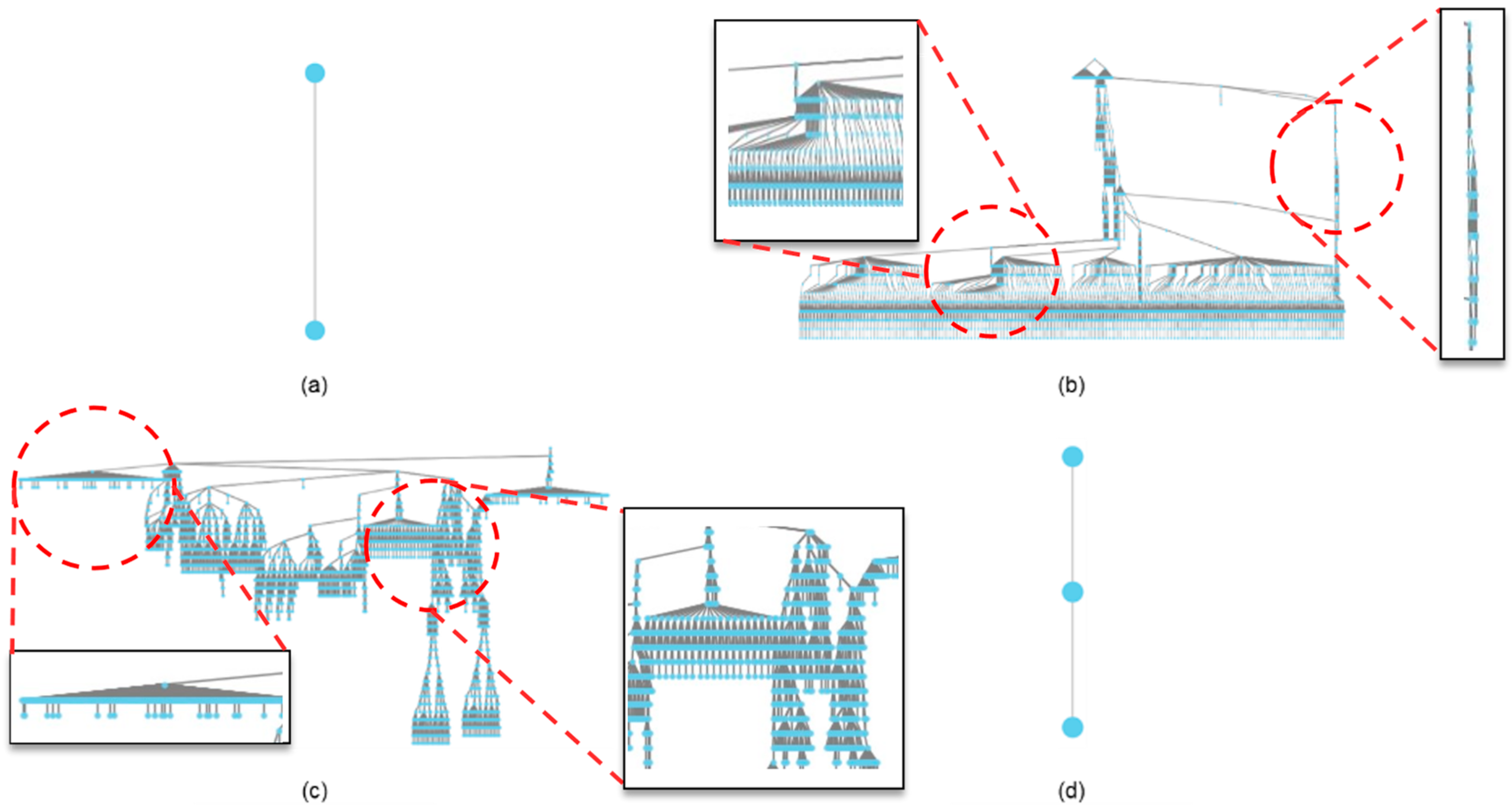 (a)

(b)

(c)

(d)