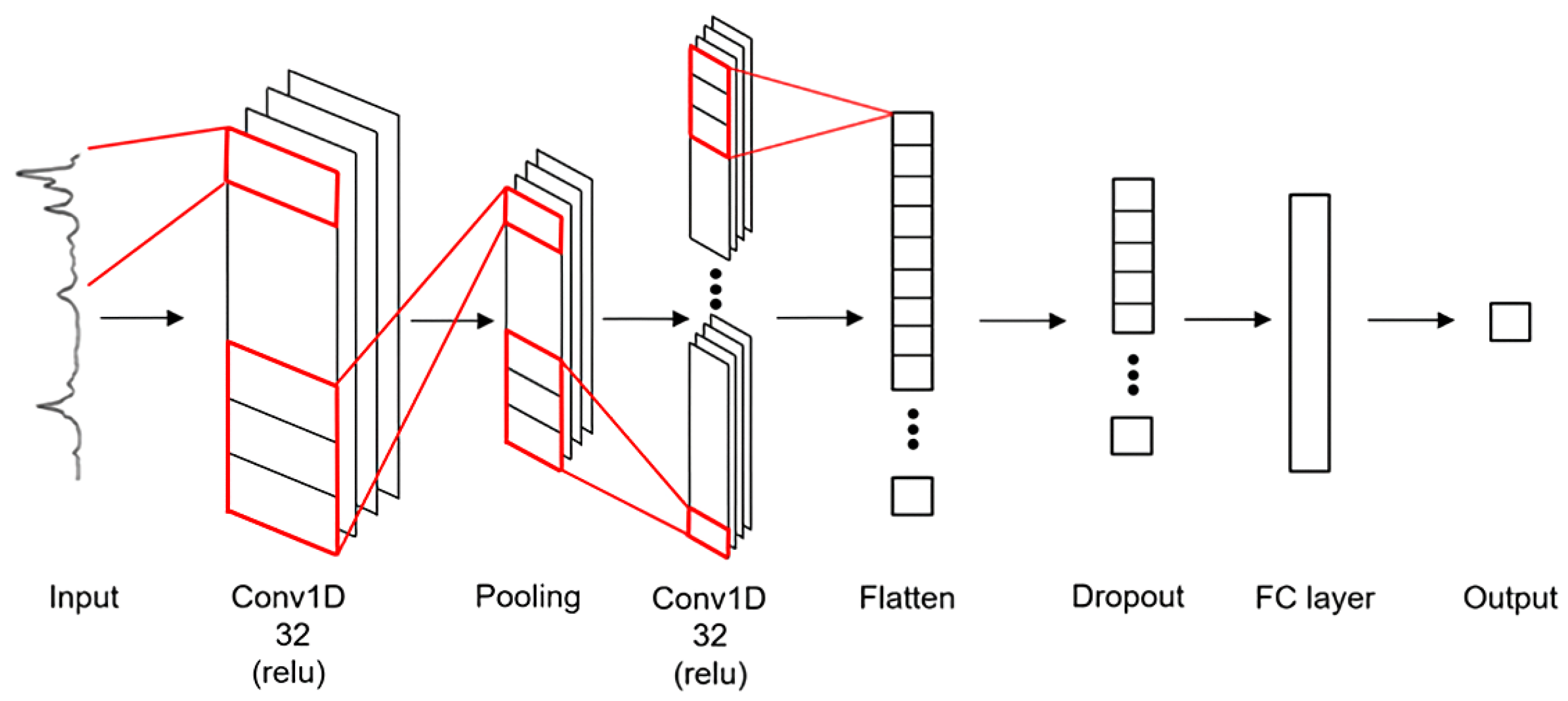 Input

Conv1D
32
(relu)

Pooling

Conv1D
32
(relu)

Flatten

Dropout

FC layer

Output