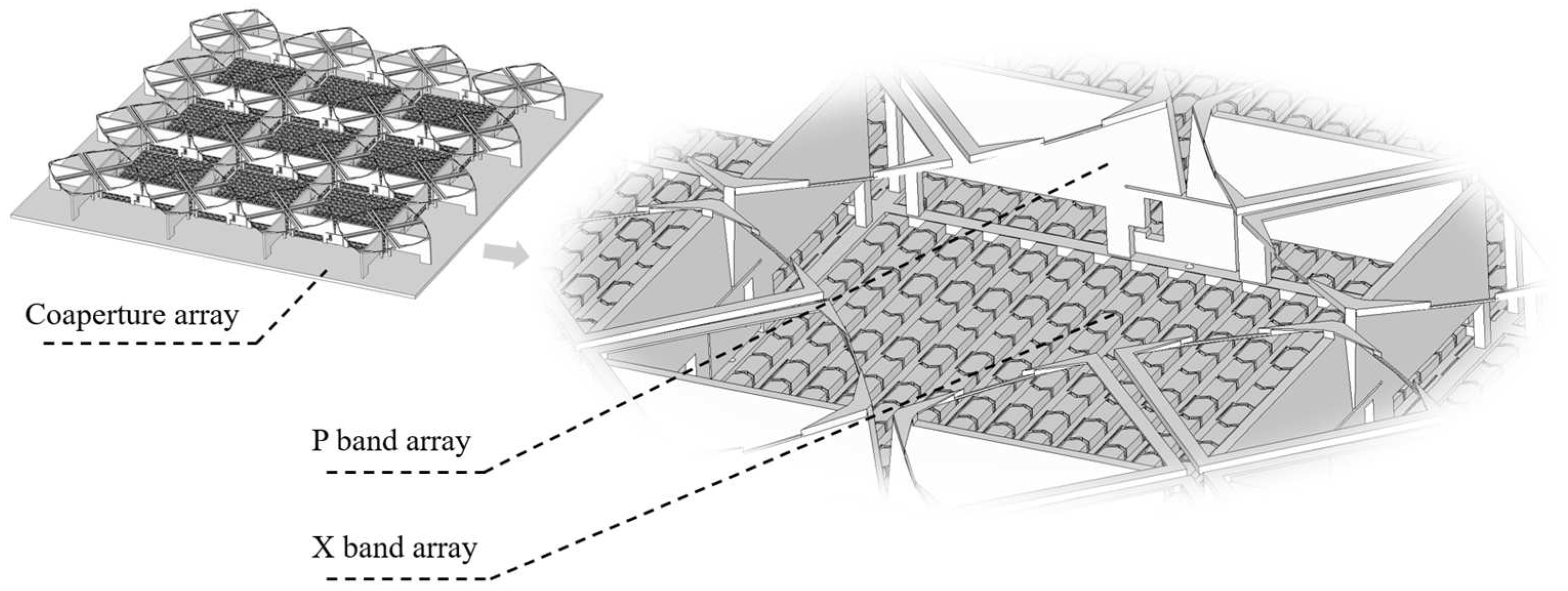 Coaperture array

P band array

X band array