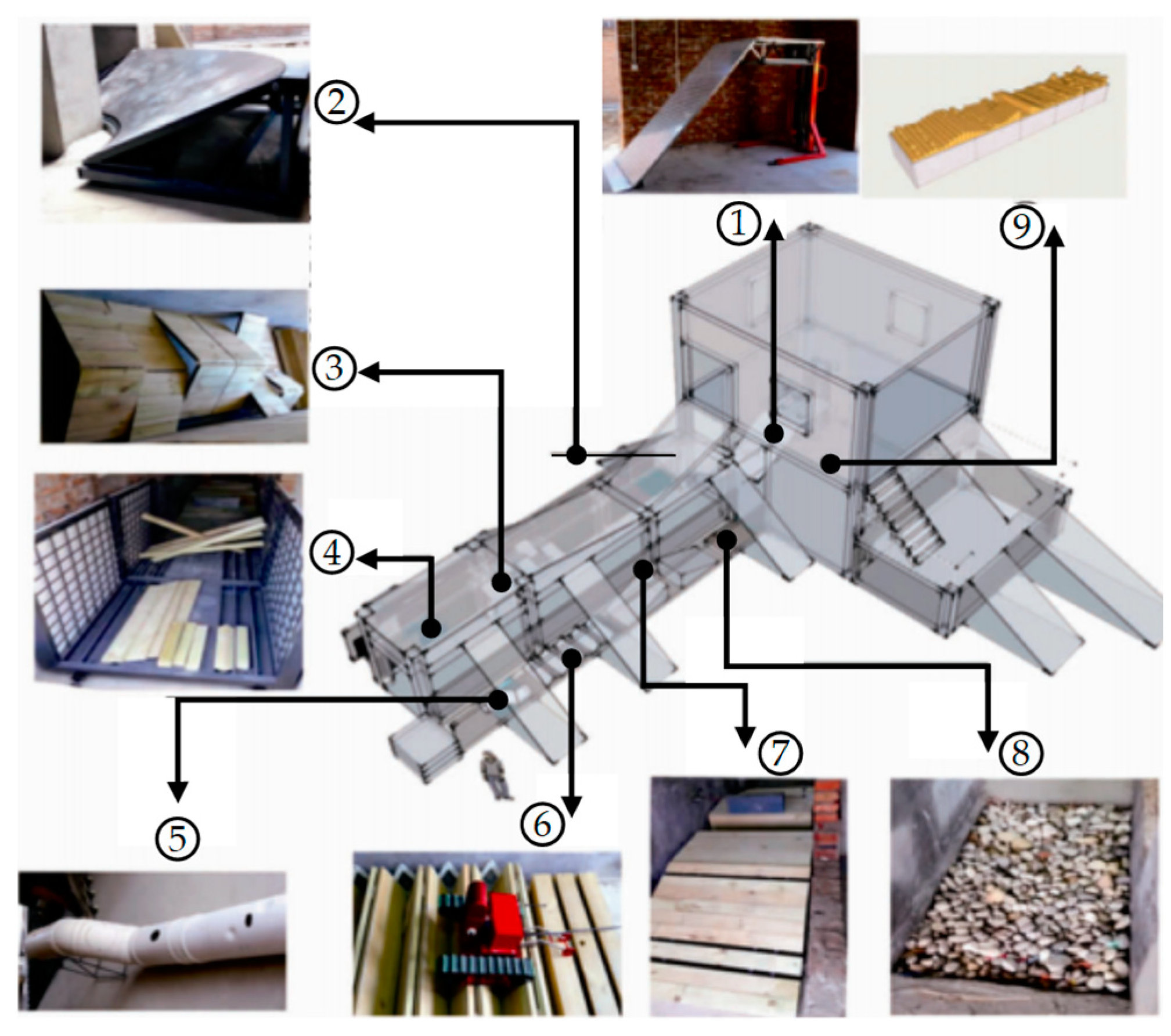 ②
①
⑨
③
④
⑤
⑥
⑦
⑧