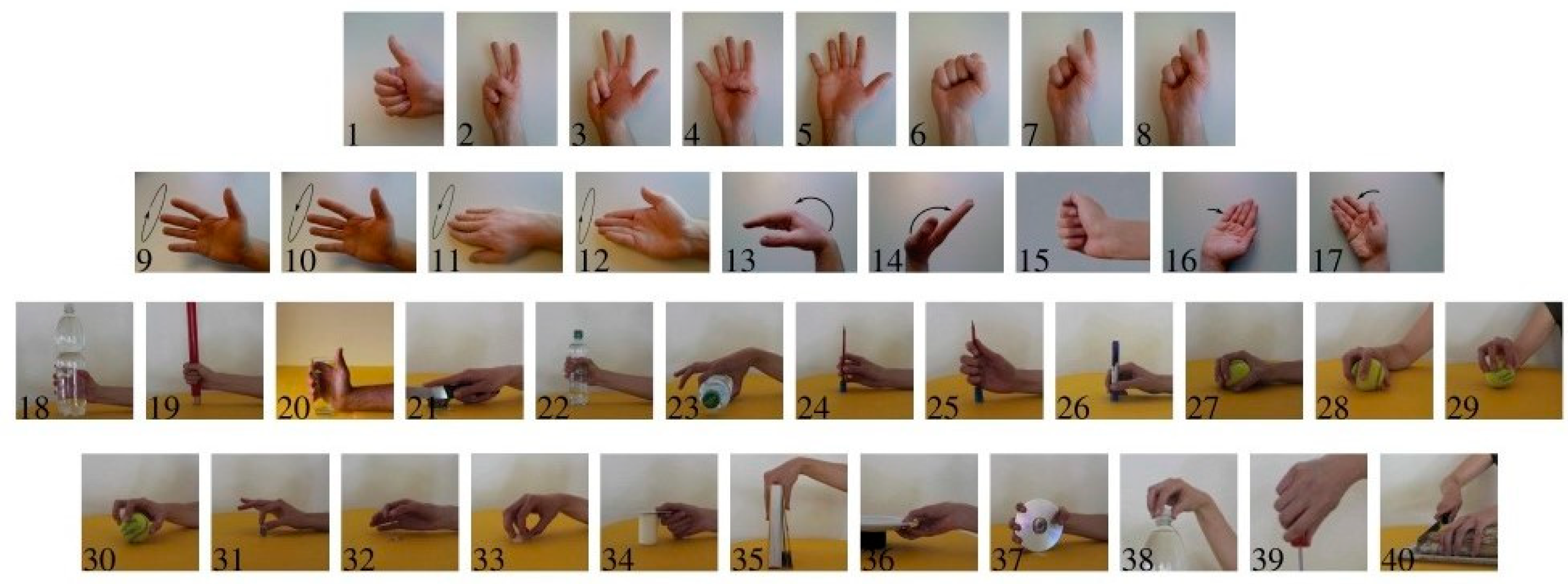 1 2 3 4 5 6 7 8

9 10 11 12 13 14 15 16 17

18 19 20 21 22 23 24 25 26 27 28 29

30 31 32 33 34 35 36 37 38 39 40